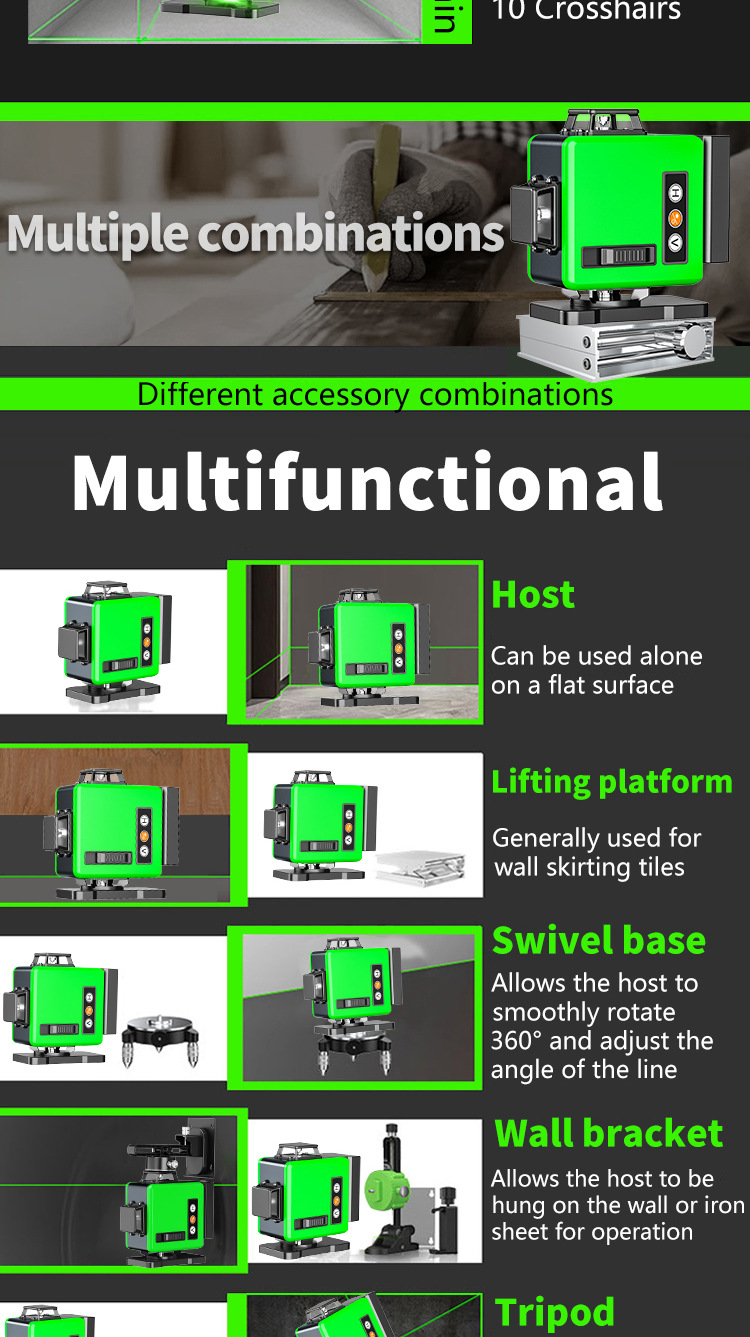 10 Crosshairs

Multiple combinations

Different accessory combinations

Multifunctional

Host

Can be used alone on a flat surface

Lifting platform

Generally used for wall skirting tiles

Swivel base

Allows the host to smoothly rotate 360° and adjust the angle of the line

Wall bracket

Allows the host to be hung on the wall or iron sheet for operation

Tripod