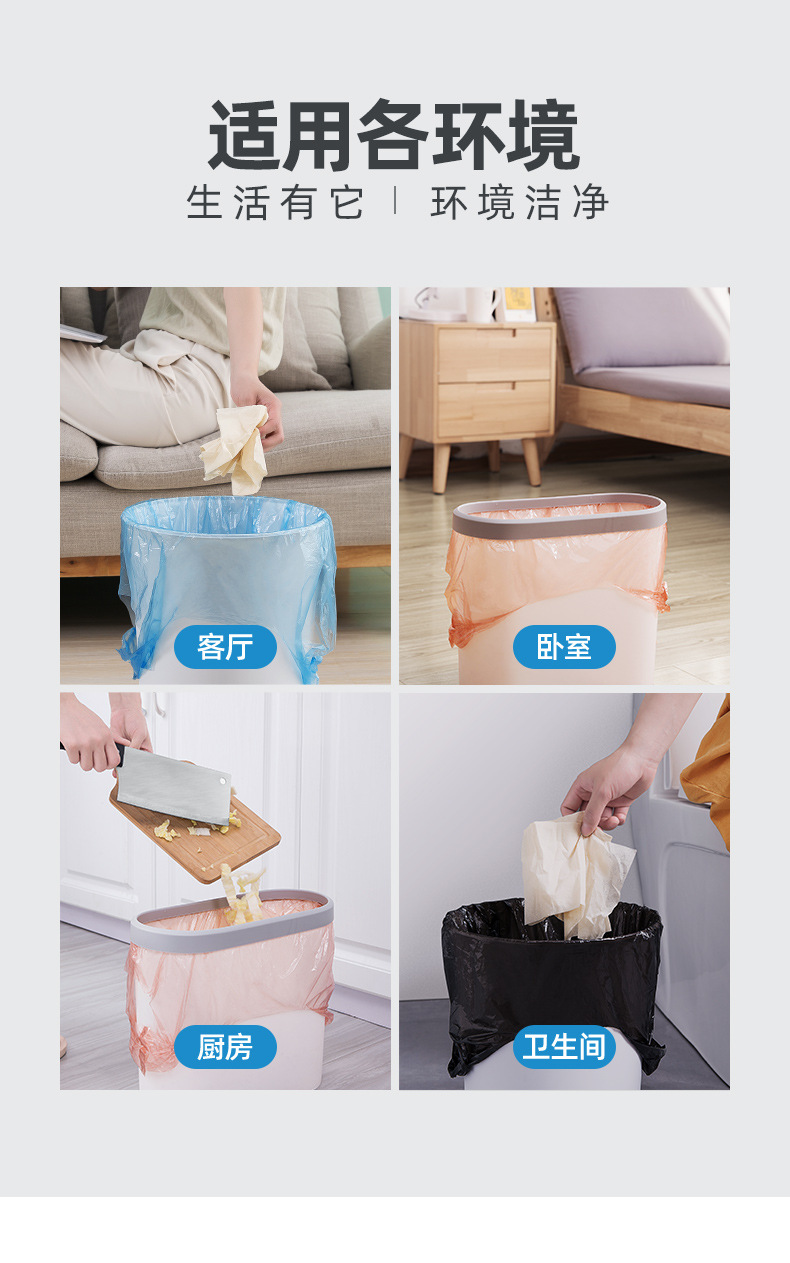 适用各环境

生活有它 | 环境洁净

客厅

卧室

厨房

卫生间