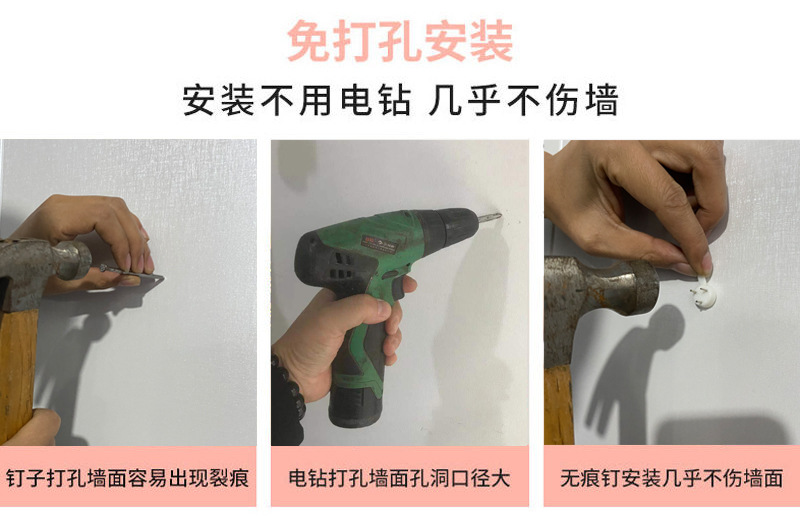 免打孔安装

安装不用电钻 几乎不伤墙

钉子打孔墙面容易出现裂痕

电钻打孔墙面孔洞口径大

无痕钉安装几乎不伤墙面