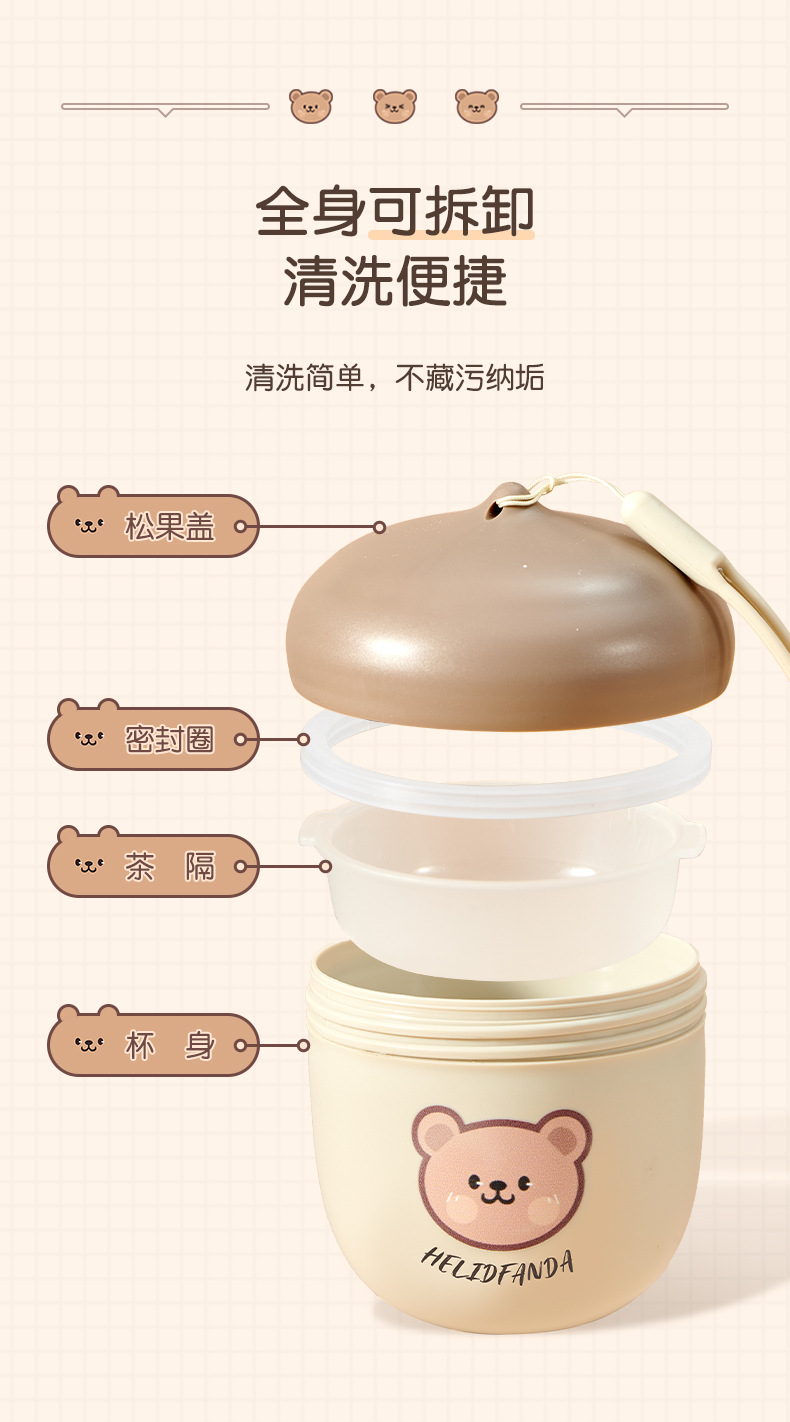 全身可拆卸
清洗便捷

清洗简单，不藏污纳垢

松果盖

密封圈

茶 隔

杯 身

HELIDFANDA