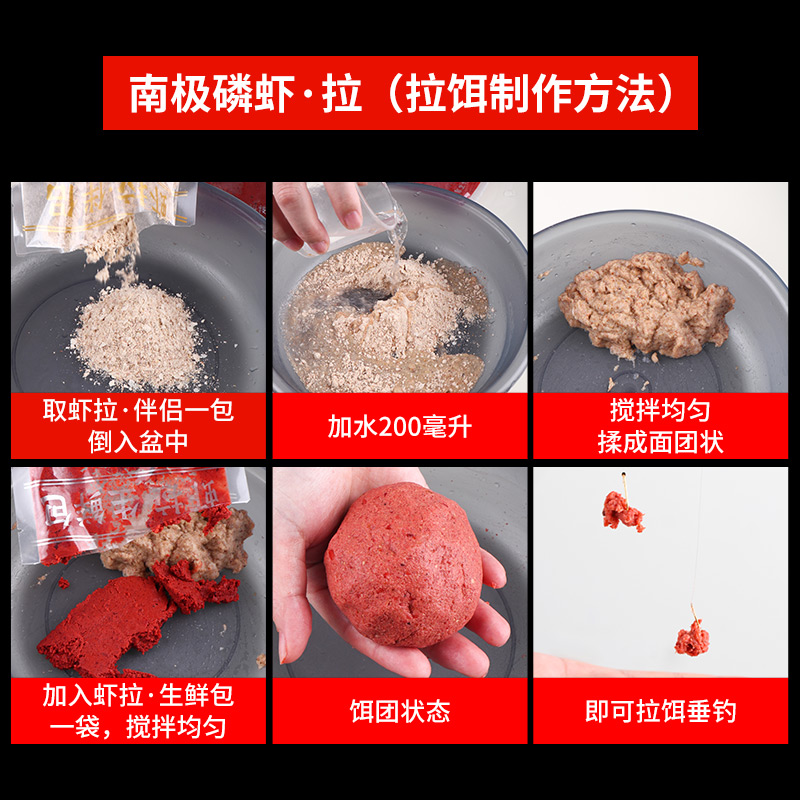 南极磷虾·拉（拉饵制作方法）

取虾拉·伴侣一包
倒入盆中

加水200毫升

搅拌均匀
揉成面团状

加入虾拉·生鲜包
一袋，搅拌均匀

饵团状态

即可拉饵垂钓