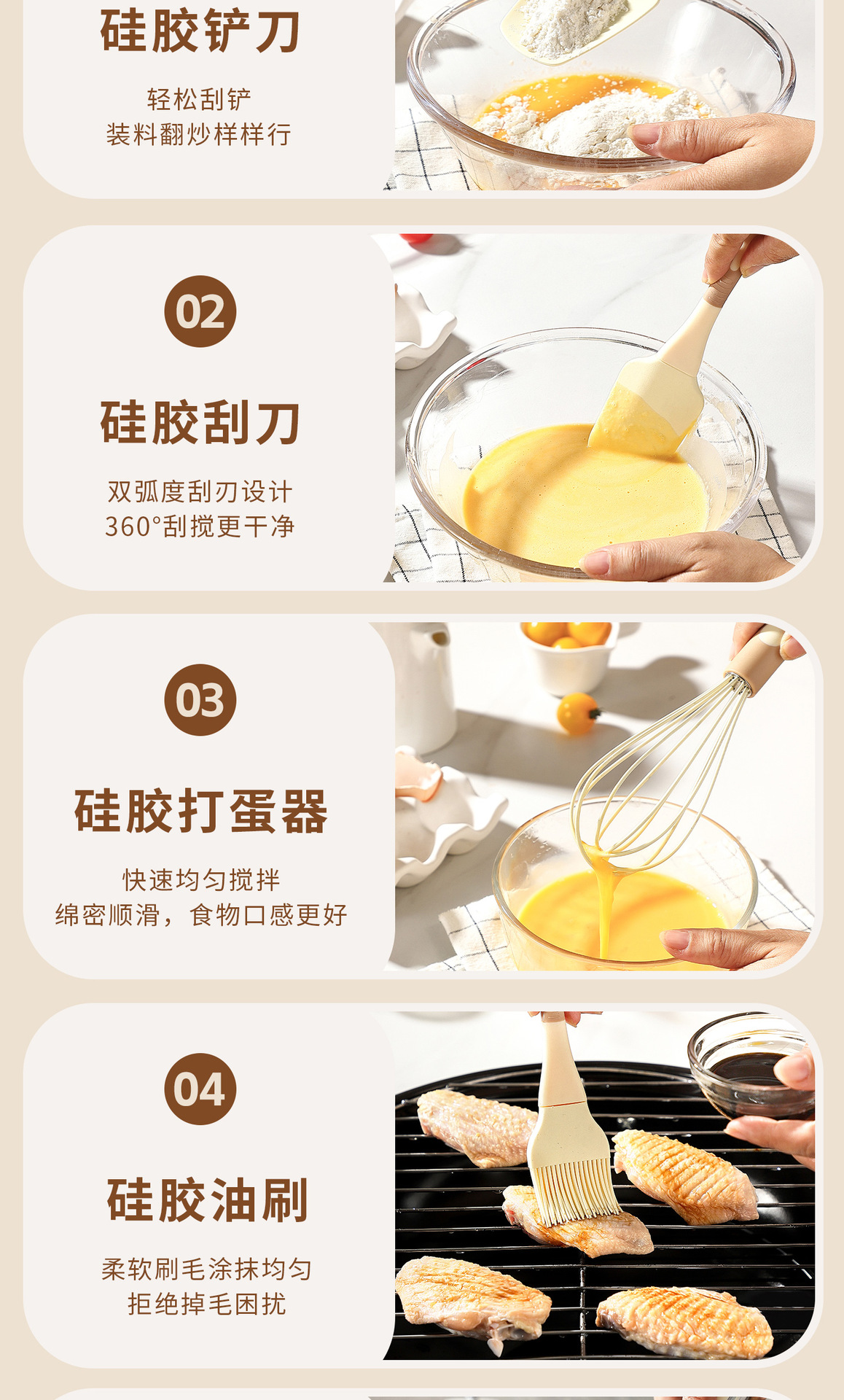 硅胶铲刀

轻松刮铲
装料翻炒样样行

02

硅胶刮刀

双弧度刮刃设计
360°刮搅更干净

03

硅胶打蛋器

快速均匀搅拌
绵密顺滑，食物口感更好

04

硅胶油刷

柔软刷毛涂抹均匀
拒绝掉毛困扰