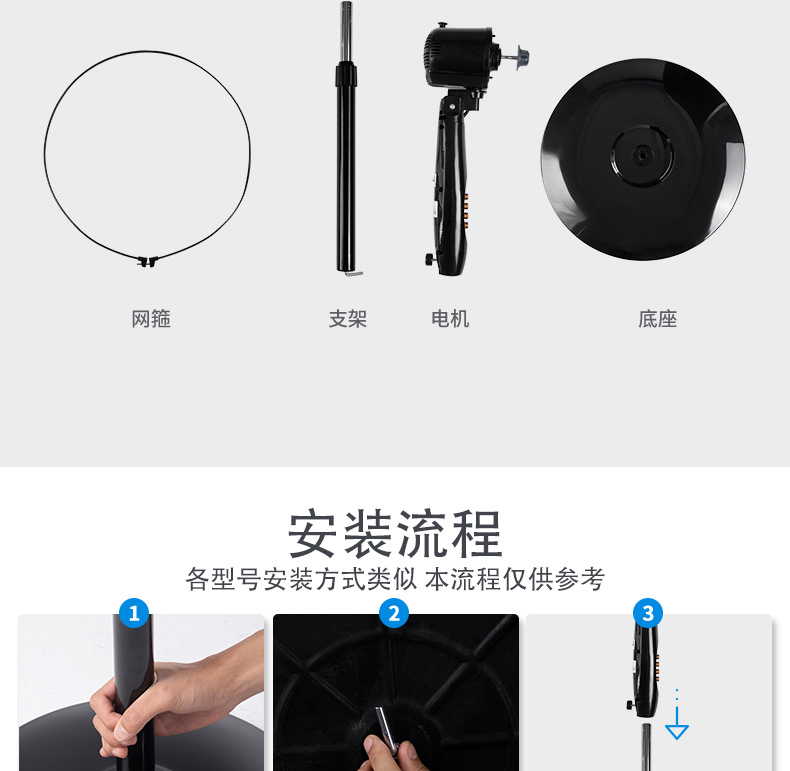 网箍

支架

电机

底座

安装流程

各型号安装方式类似 本流程仅供参考

1

2

3