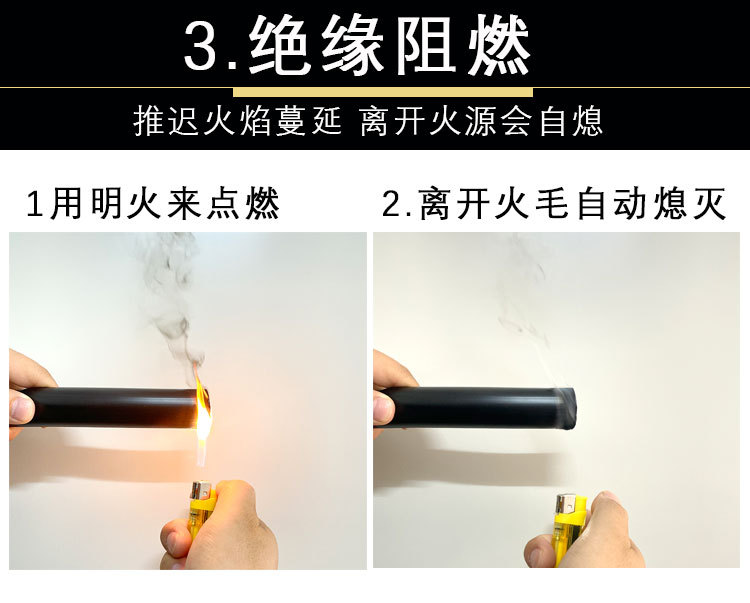 3.绝缘阻燃

推迟火焰蔓延 离开火源会自熄

1用明火来点燃

2.离开火毛自动熄灭