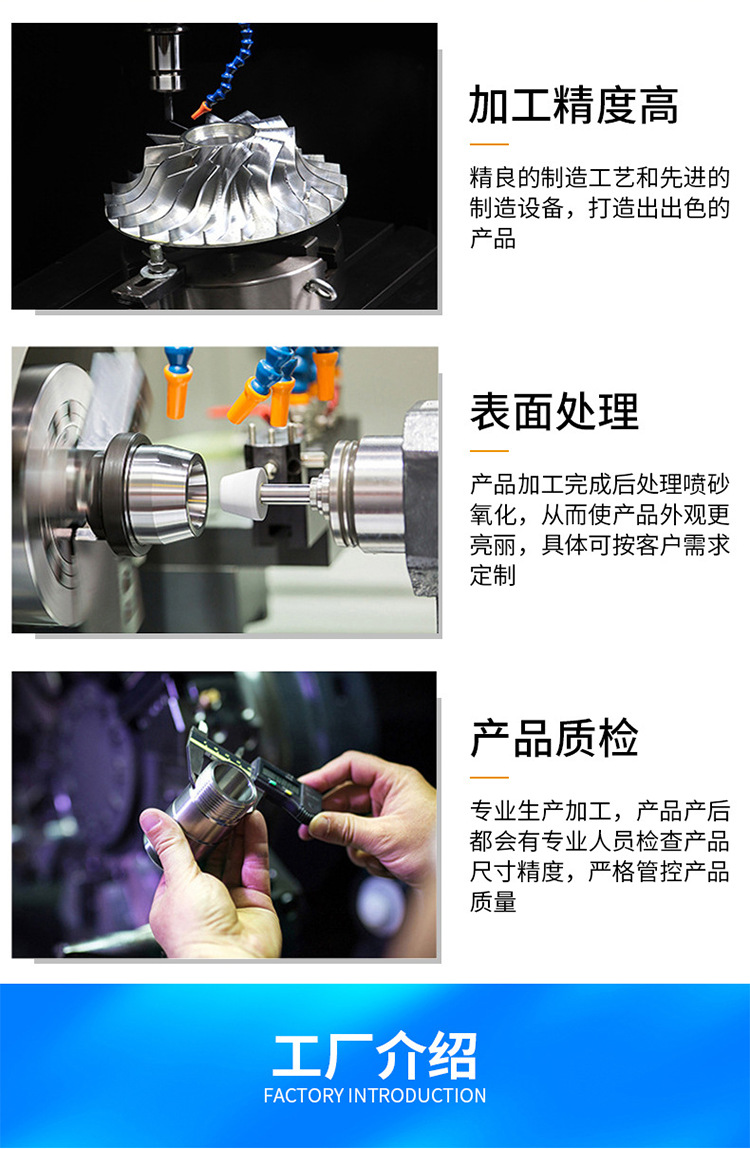 加工精度高

精良的制造工艺和先进的制造设备，打造出出色的产品

表面处理

产品加工完成后处理喷砂氧化，从而使产品外观更亮丽，具体可按客户需求定制

产品质检

专业生产加工，产品产后都会有专业人员检查产品尺寸精度，严格管控产品质量

工厂介绍
FACTORY INTRODUCTION