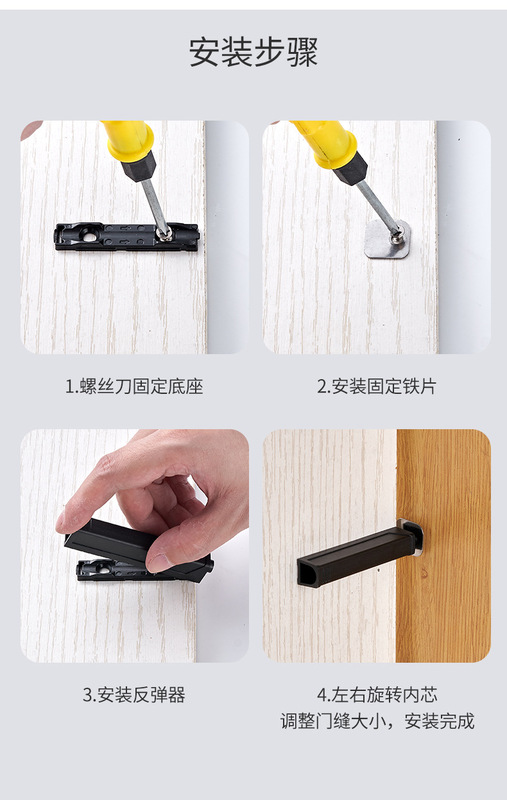 安装步骤

1.螺丝刀固定底座

2.安装固定铁片

3.安装反弹器

4.左右旋转内芯
调整门缝大小，安装完成