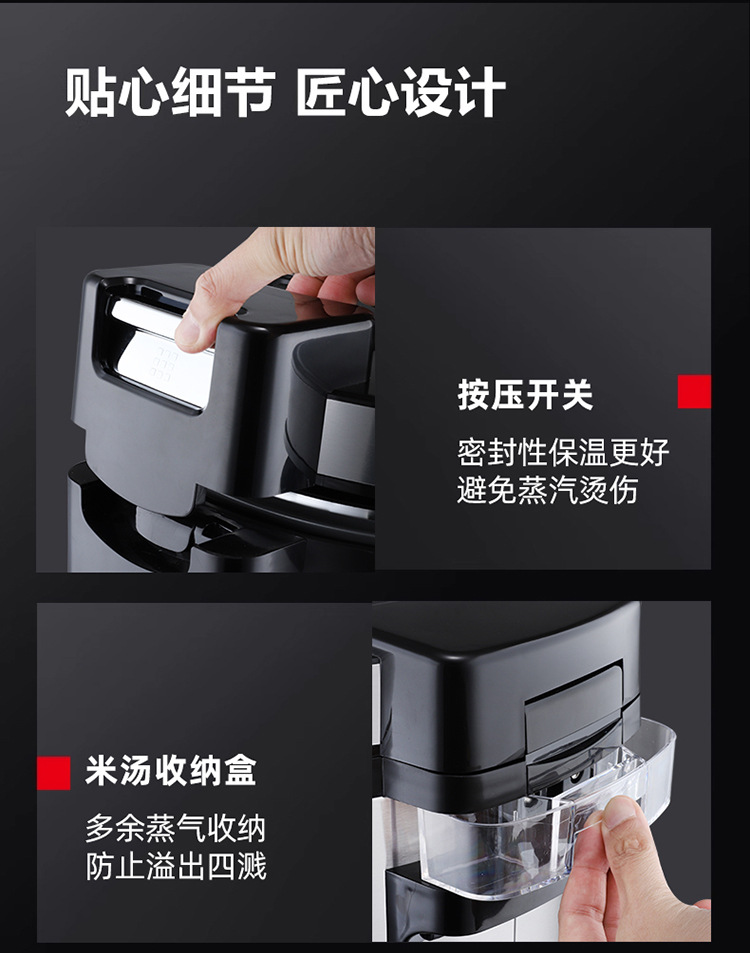 贴心细节 匠心设计

按压开关

密封性保温更好
避免蒸汽烫伤

米汤收纳盒

多余蒸气收纳
防止溢出四溅