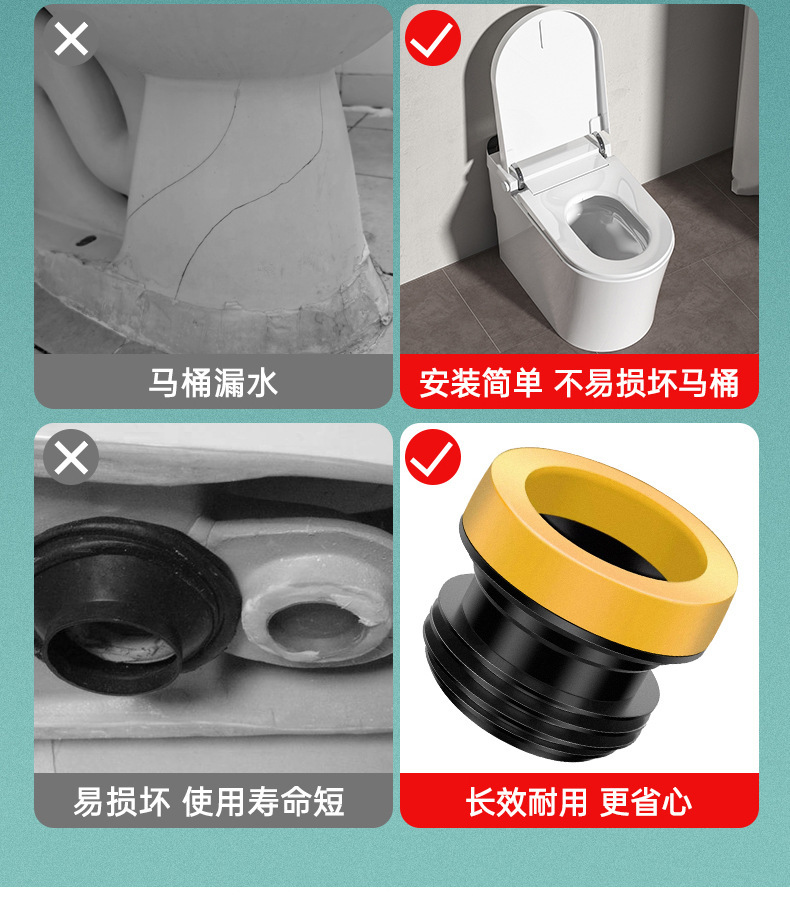 马桶漏水

安装简单 不易损坏马桶

易损坏 使用寿命短

长效耐用 更省心