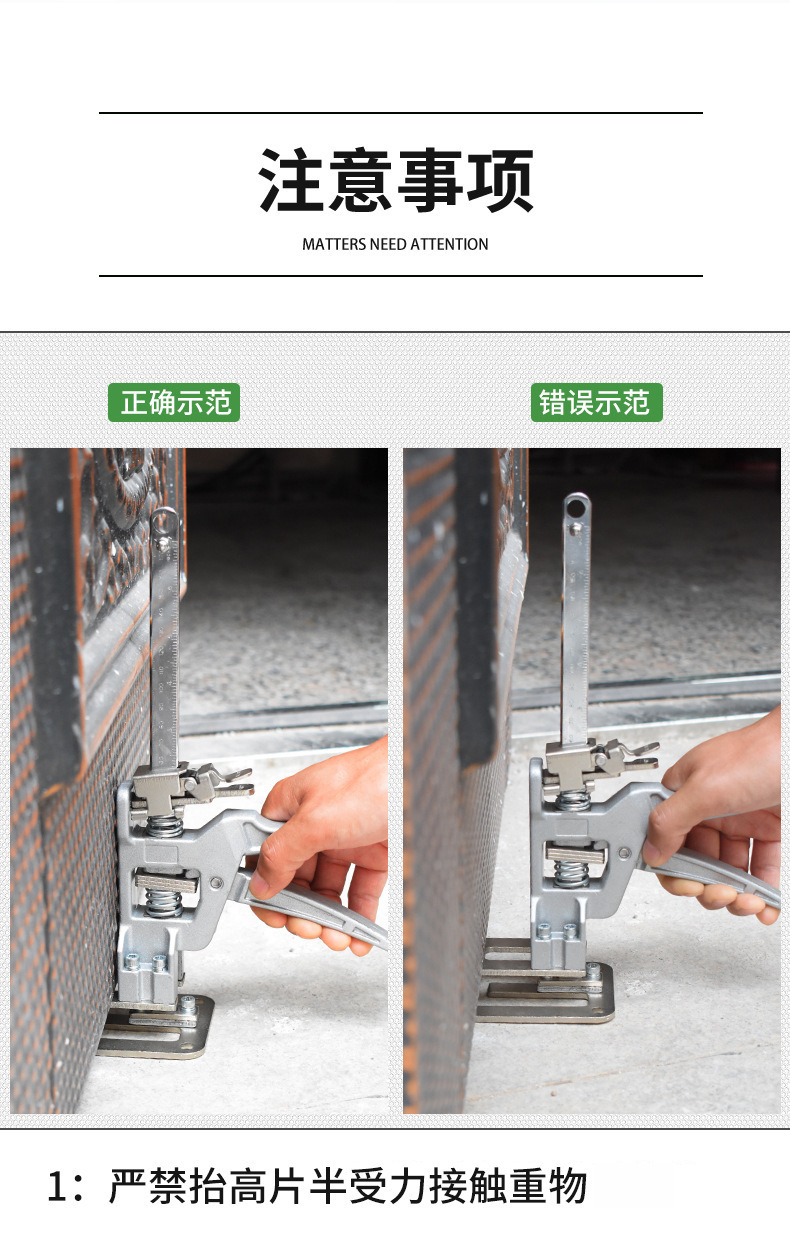 注意事项

MATTERS NEED ATTENTION

正确示范

错误示范

1：严禁抬高片半受力接触重物