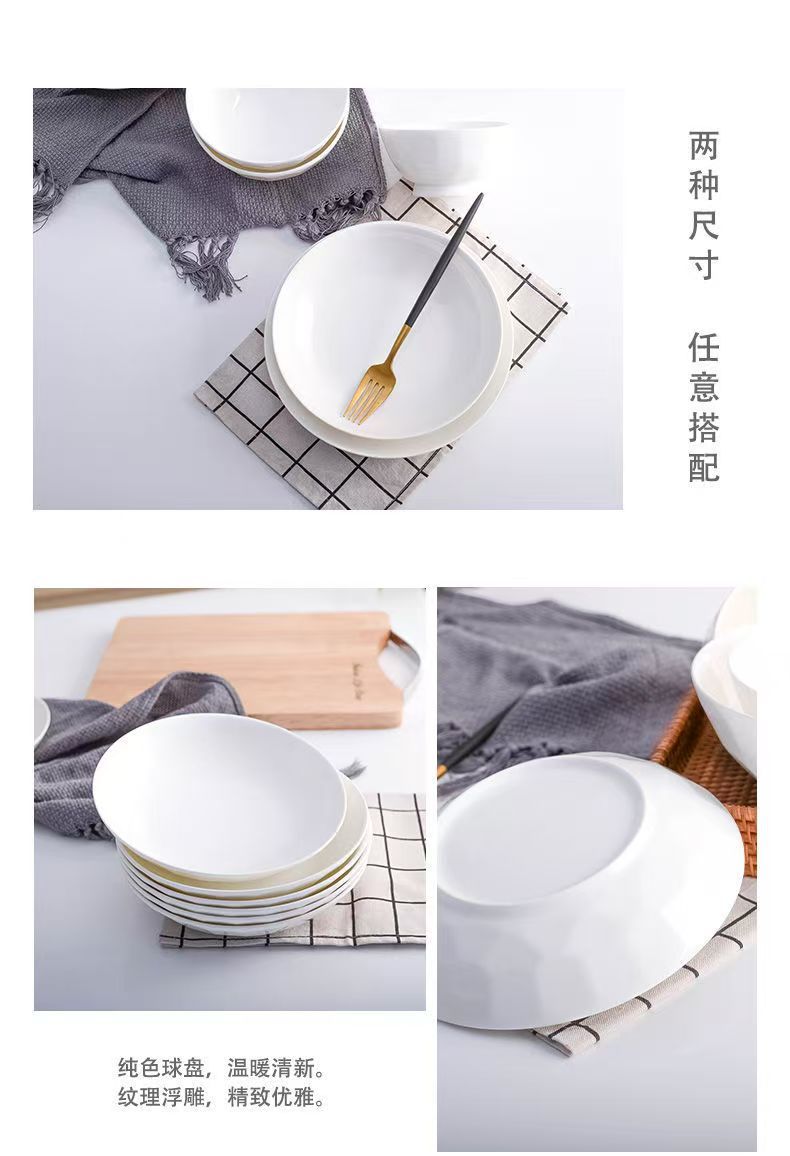 两种尺寸

任意搭配

纯色球盘，温暖清新。
纹理浮雕，精致优雅。