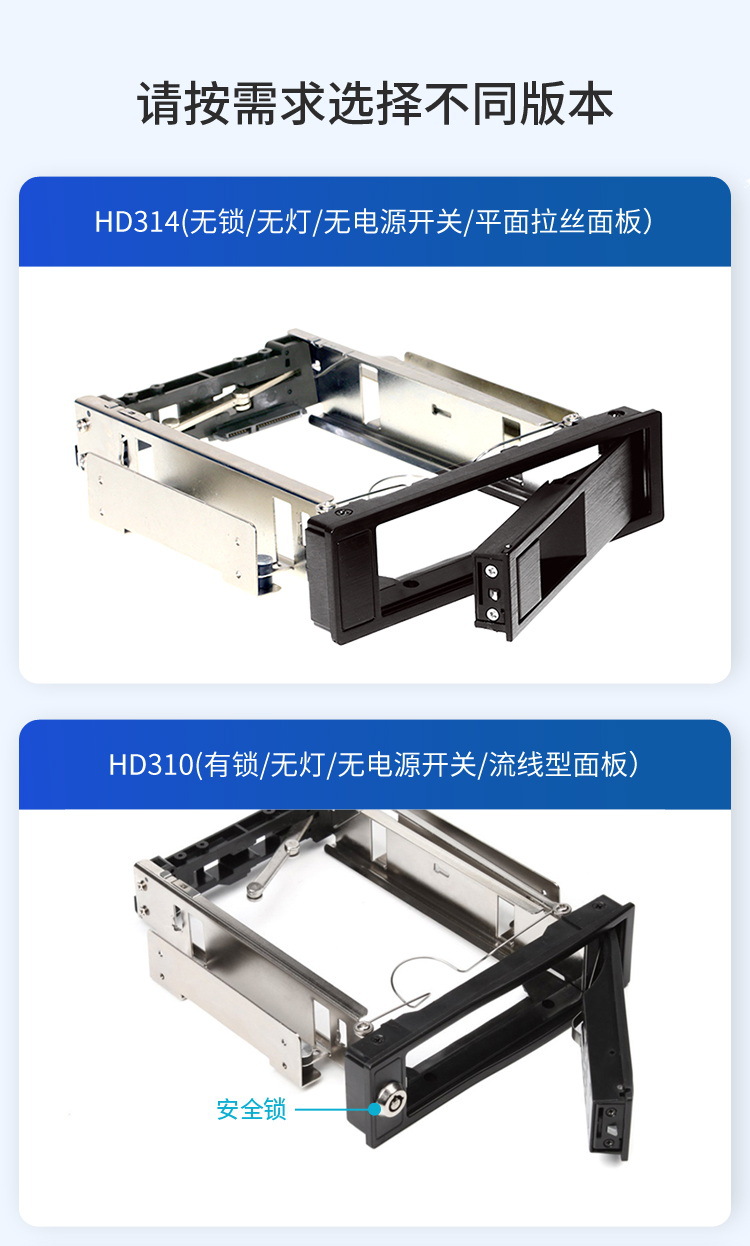 请按需求选择不同版本

HD314(无锁/无灯/无电源开关/平面拉丝面板)

HD310(有锁/无灯/无电源开关/流线型面板)

安全锁