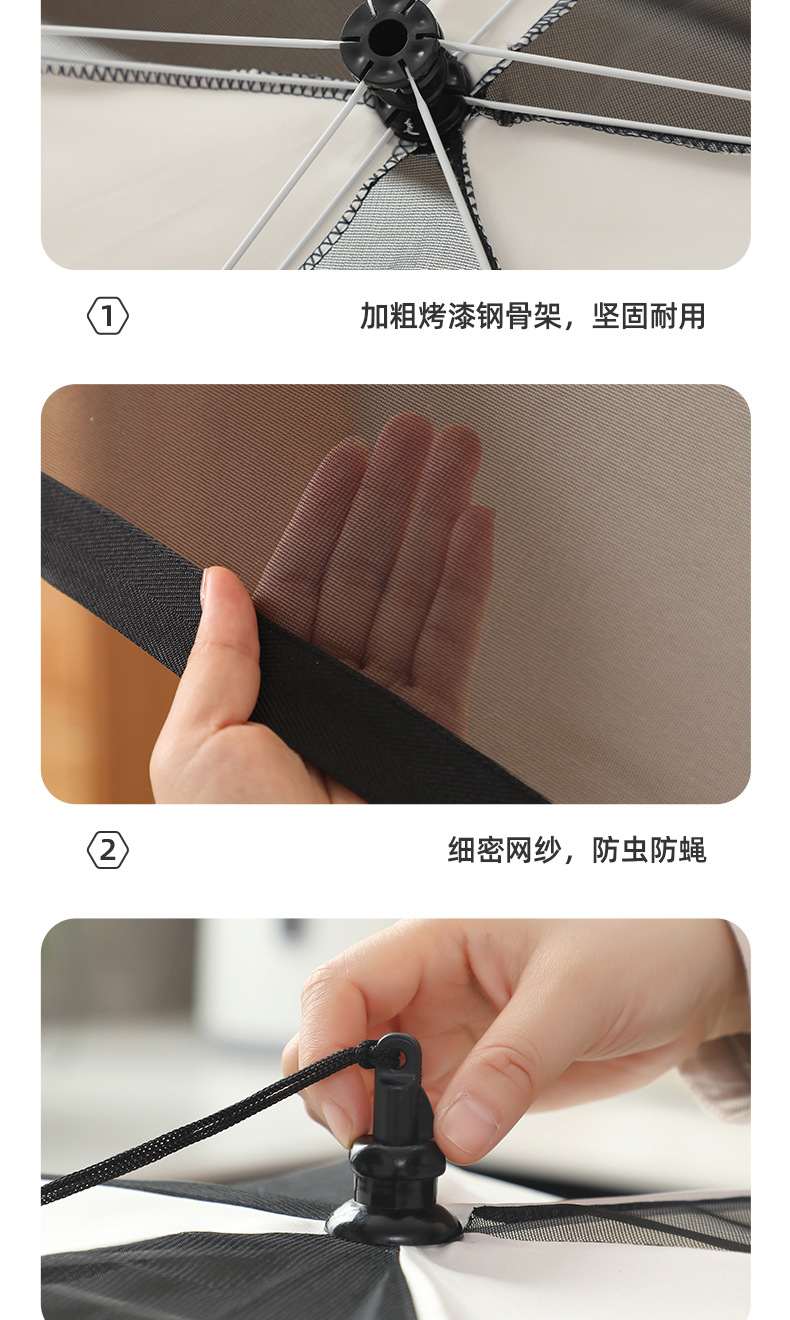 1

加粗烤漆钢骨架，坚固耐用

2

细密网纱，防虫防蝇