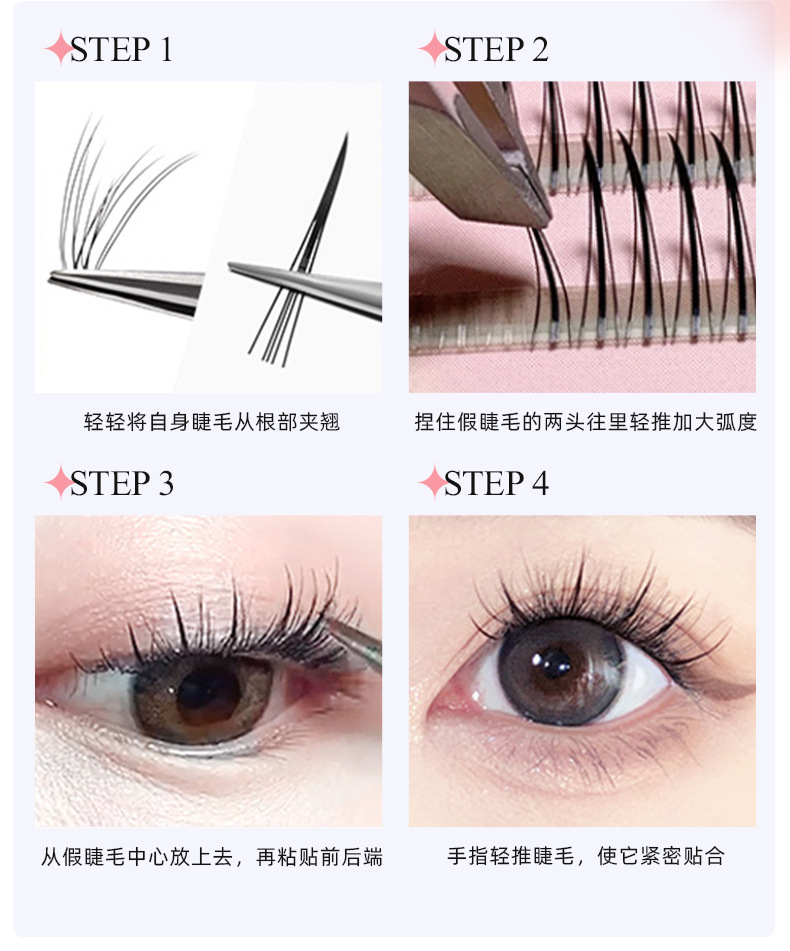 STEP 1

轻轻将自身睫毛从根部夹翘

STEP 2

捏住假睫毛的两头往里轻推加大弧度

STEP 3

从假睫毛中心放上去，再粘贴前后端

STEP 4

手指轻推睫毛，使它紧密贴合