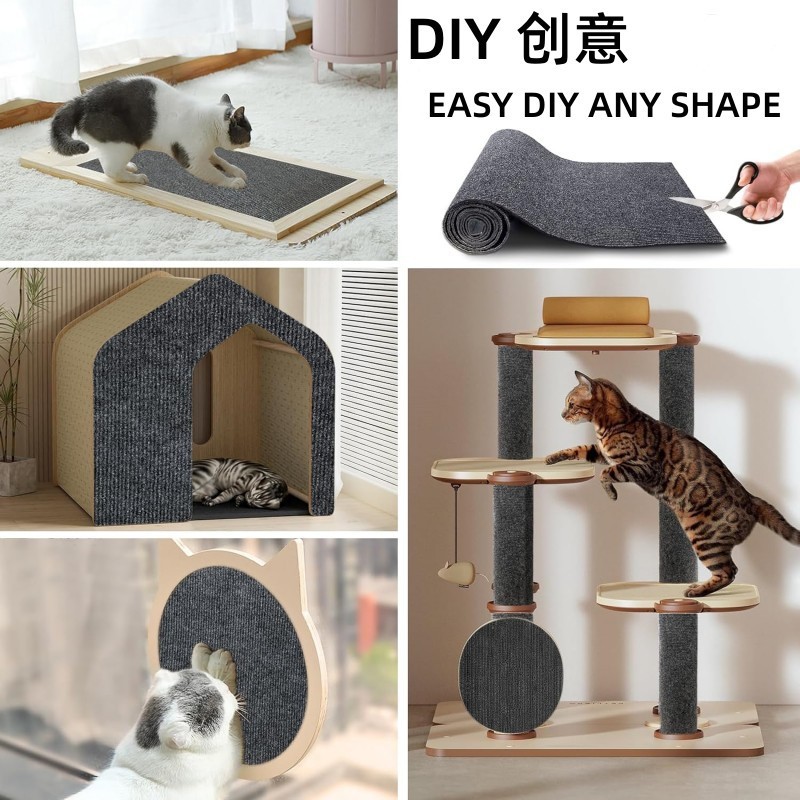 DIY 创意

EASY DIY ANY SHAPE