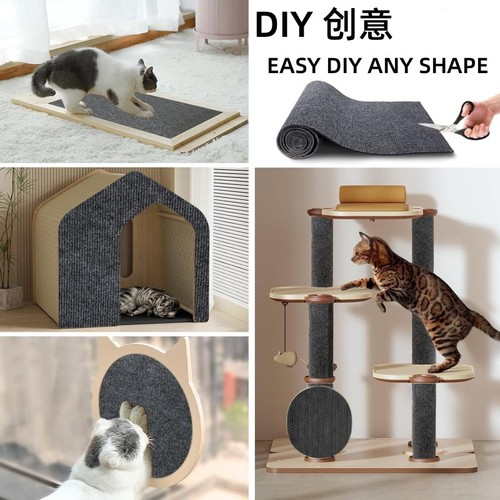 DIY 创意

EASY DIY ANY SHAPE