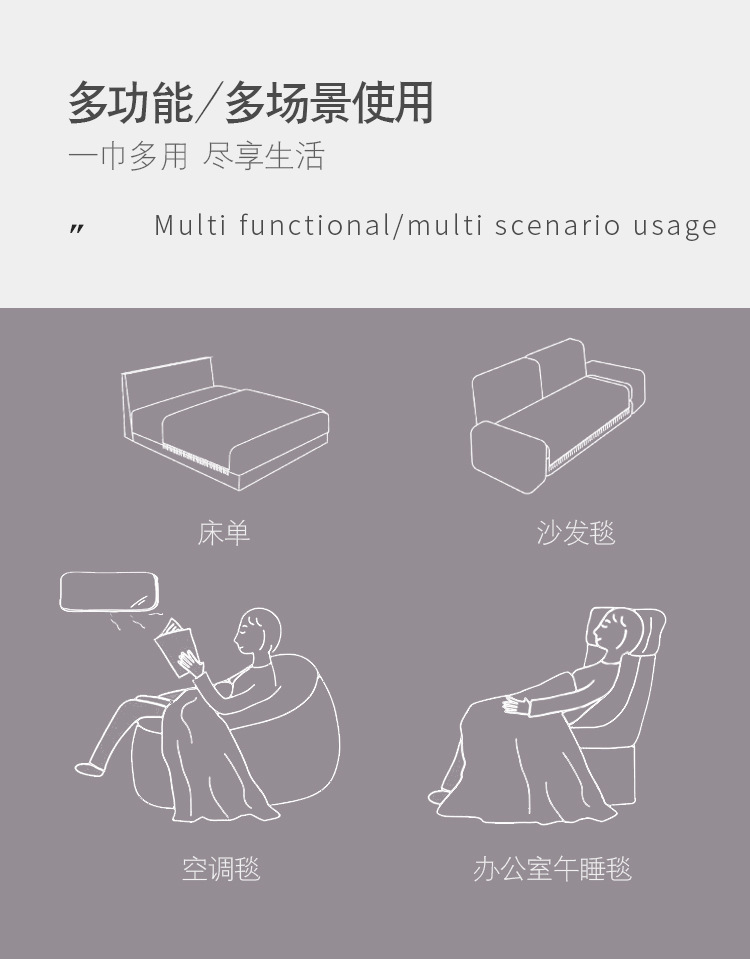 多功能/多场景使用

一巾多用 尽享生活

〃 Multi functional/multi scenario usage

床单

沙发毯

空调毯

办公室午睡毯