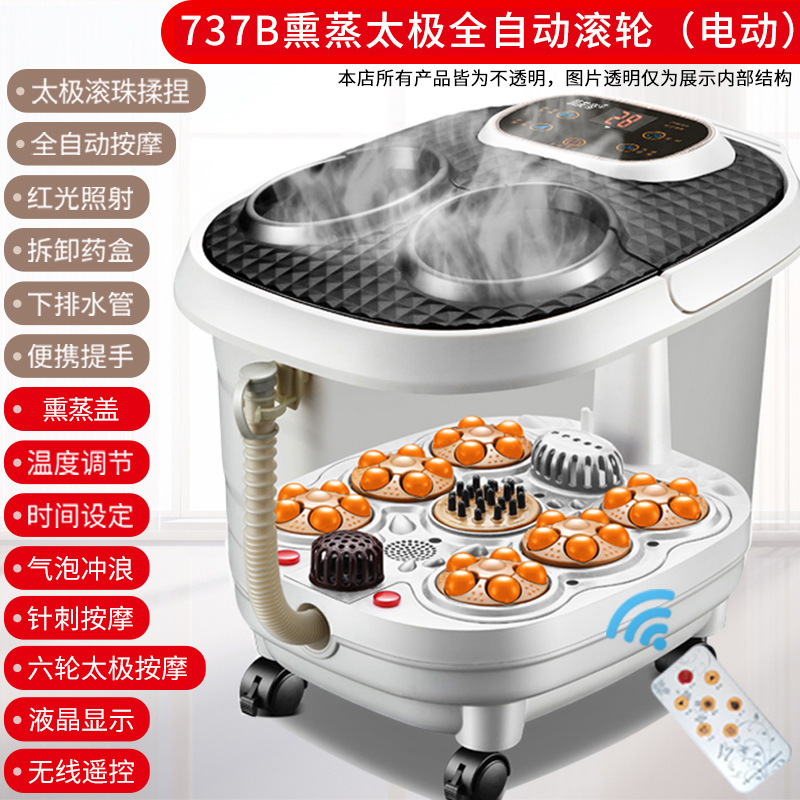 737B熏蒸太极全自动滚轮（电动）

本店所有产品皆为不透明，图片透明仅为展示内部结构

太极滚珠揉捏

全自动按摩

红光照射

拆卸药盒

下排水管

便携提手

熏蒸盖

温度调节

时间设定

气泡冲浪

针刺按摩

六轮太极按摩

液晶显示

无线遥控

28