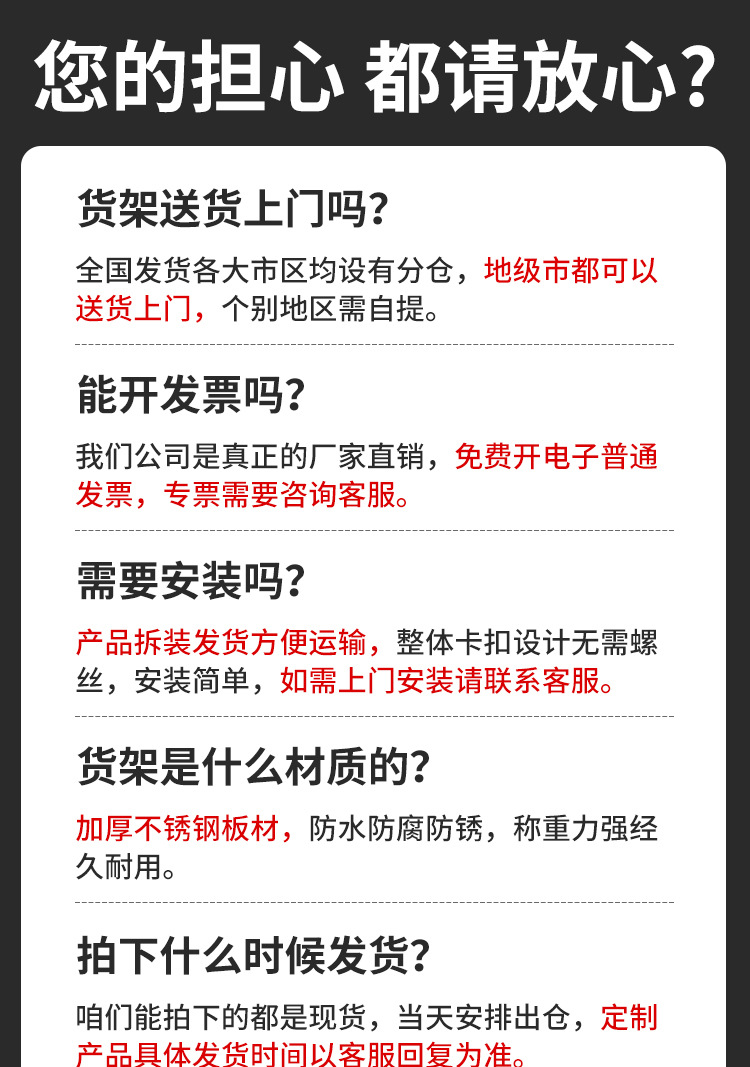 您的担心 都请放心?

货架送货上门吗?

全国发货各大市区均设有分仓，地级市都可以送货上门，个别地区需自提。

能开发票吗?

我们公司是真正的厂家直销，免费开电子普通发票，专票需要咨询客服。

需要安装吗?

产品拆装发货方便运输，整体卡扣设计无需螺丝，安装简单，如需上门安装请联系客服。

货架是什么材质的?

加厚不锈钢板材，防水防腐防锈，称重力强经久耐用。

拍下什么时候发货?

咱们能拍下的都是现货，当天安排出仓，定制产品具体发货时间以客服回复为准。