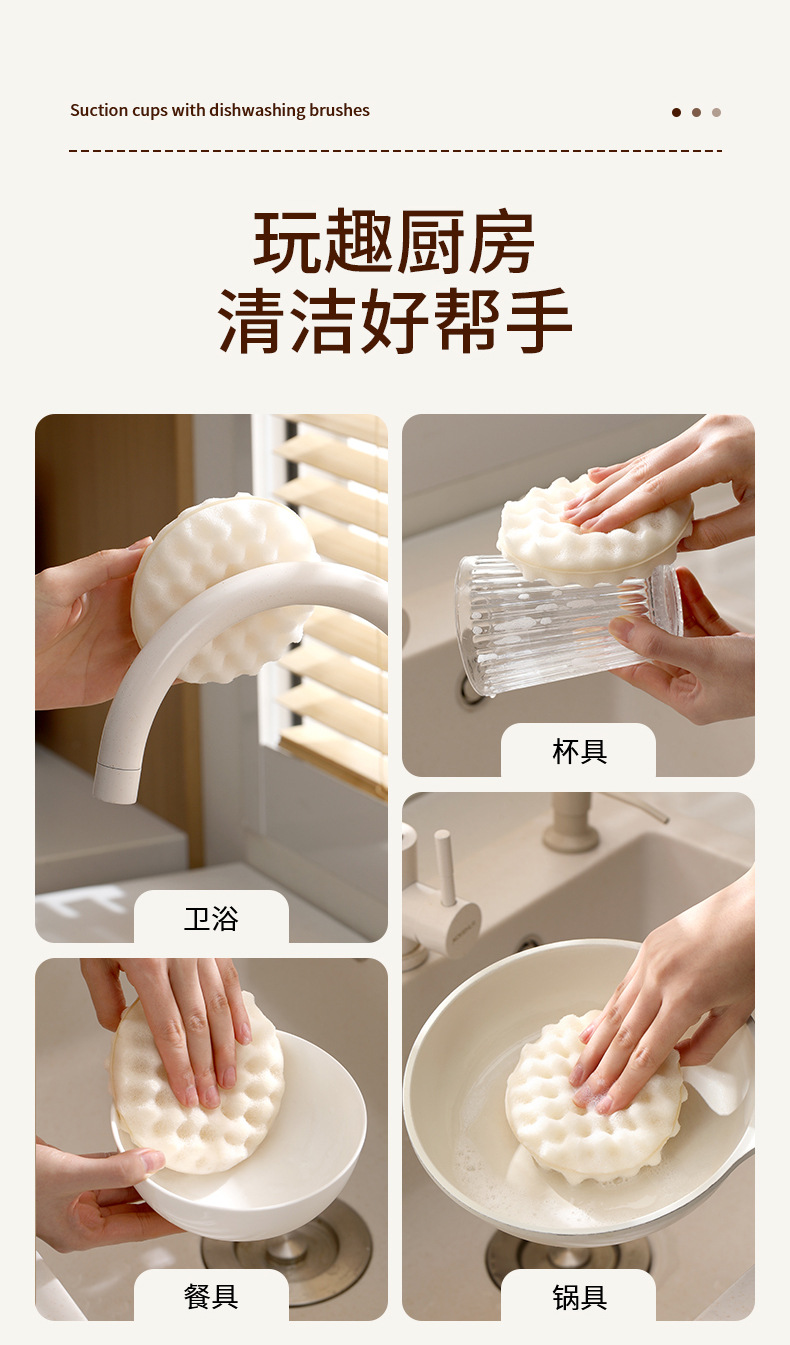 Suction cups with dishwashing brushes

玩趣厨房
清洁好帮手

卫浴

杯具

餐具

锅具