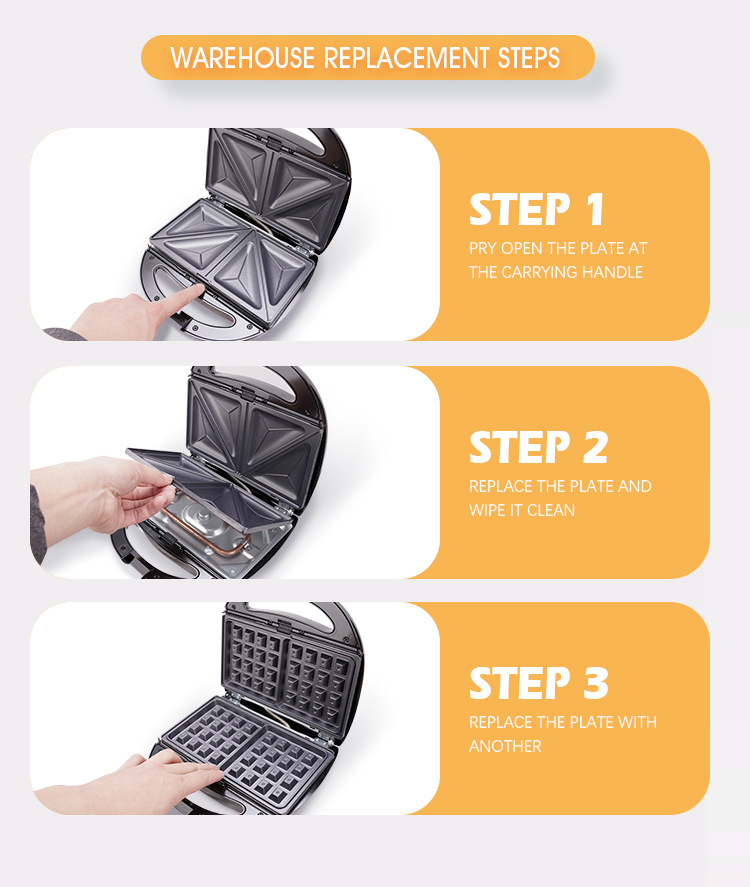 WAREHOUSE REPLACEMENT STEPS

STEP 1
PRY OPEN THE PLATE AT THE CARRYING HANDLE

STEP 2
REPLACE THE PLATE AND WIPE IT CLEAN

STEP 3
REPLACE THE PLATE WITH ANOTHER