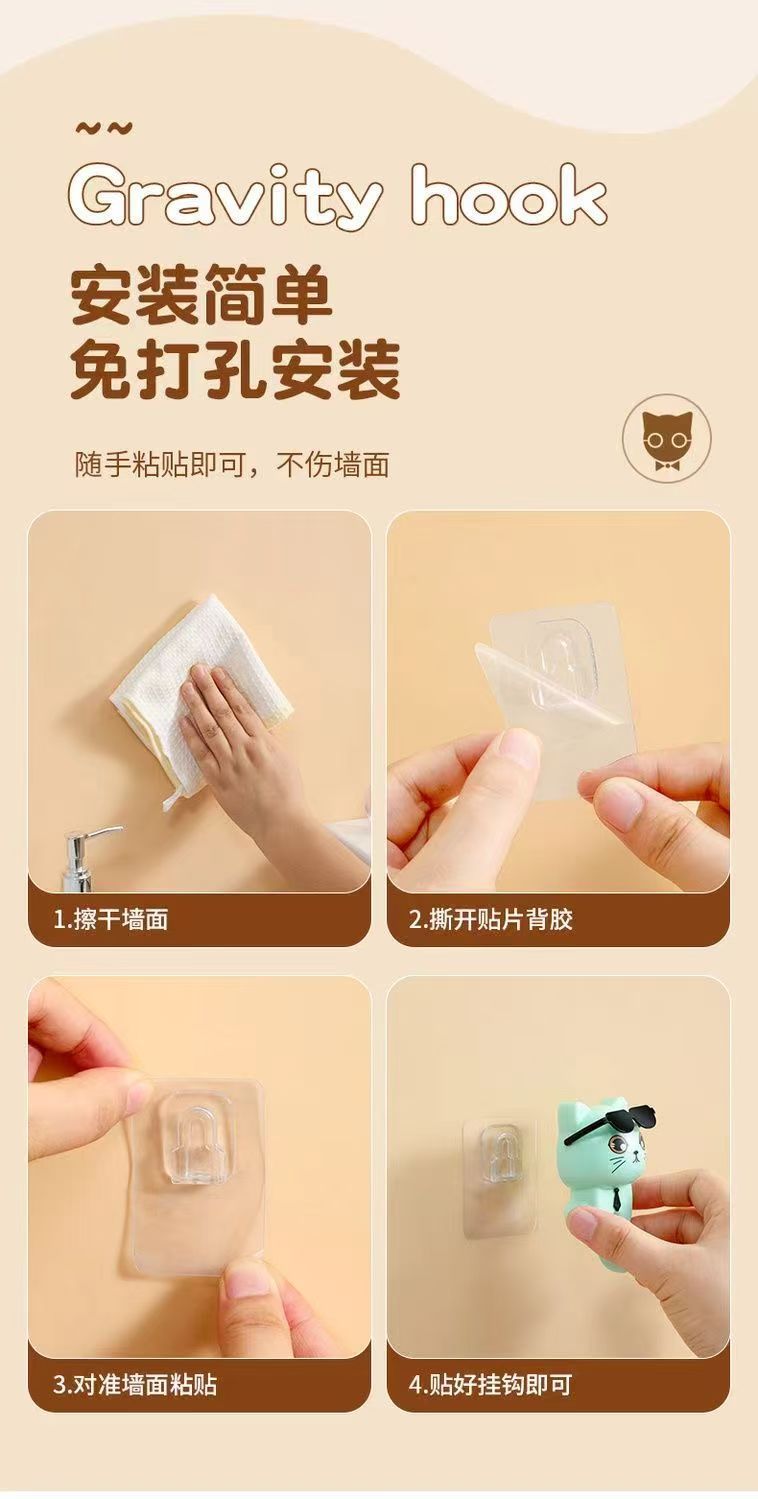 ~~
Gravity hook
安装简单
免打孔安装

随手粘贴即可，不伤墙面

1.擦干墙面

2.撕开贴片背胶

3.对准墙面粘贴

4.贴好挂钩即可