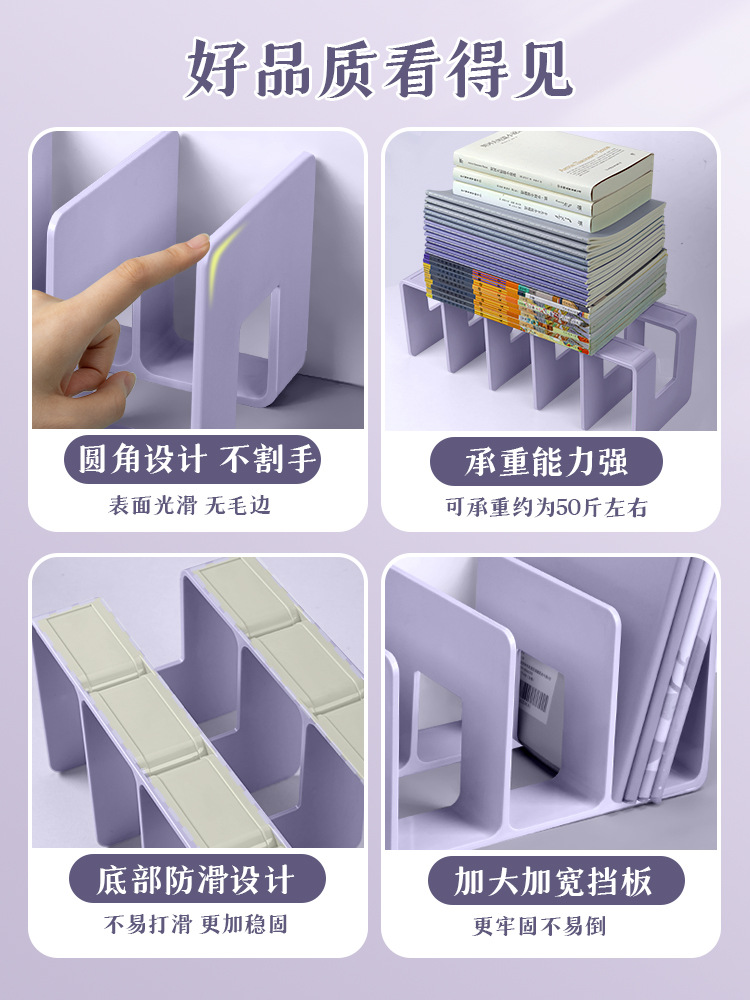 好品质看得见

圆角设计 不割手

表面光滑 无毛边

承重能力强

可承重约为50斤左右

底部防滑设计

不易打滑 更加稳固

加大加宽挡板

更牢固不易倒