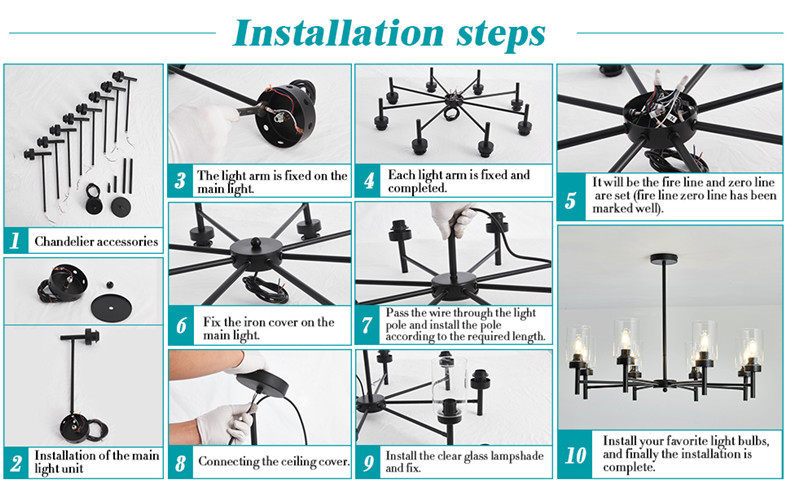 Installation steps

1 Chandelier accessories

2 Installation of the main light unit

3 The light arm is fixed on the main light.

4 Each light arm is fixed and completed.

5 It will be the fire line and zero line are set (fire line zero line has been marked well).

6 Fix the iron cover on the main light.

7 Pass the wire through the light pole and install the pole according to the required length.

8 Connecting the ceiling cover.

9 Install the clear glass lampshade and fix.

10 Install your favorite light bulbs, and finally the installation is complete.