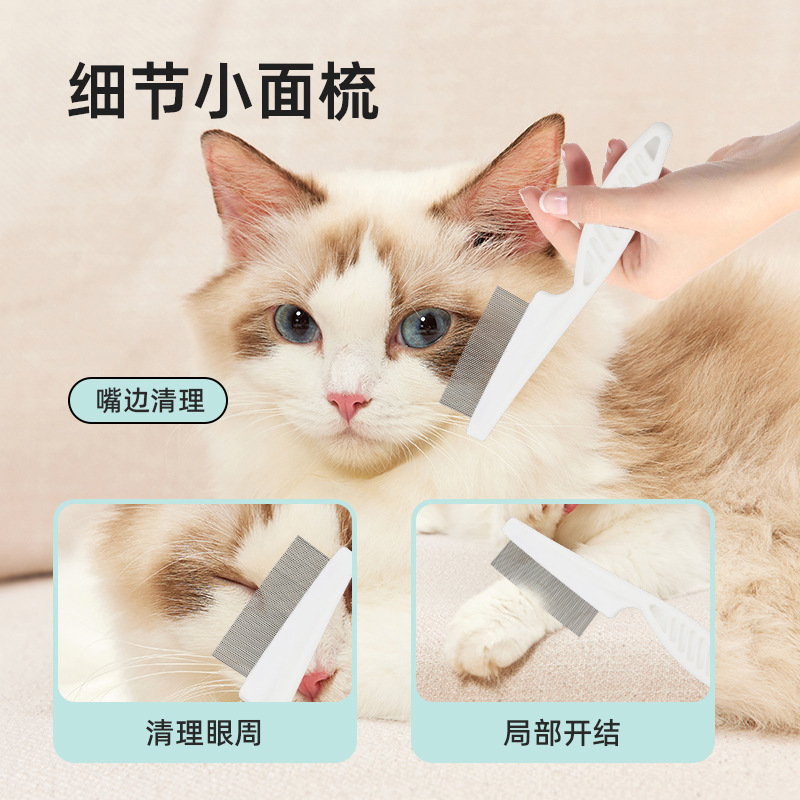 细节小面梳

嘴边清理

清理眼周

局部开结