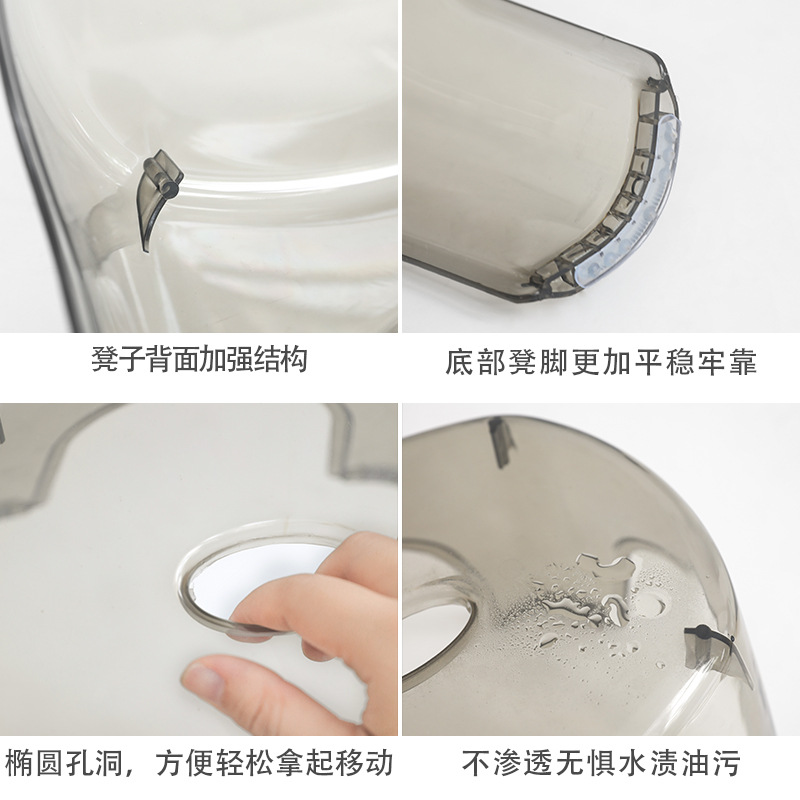 凳子背面加强结构

底部凳脚更加平稳牢靠

椭圆孔洞，方便轻松拿起移动

不渗透无惧水渍油污