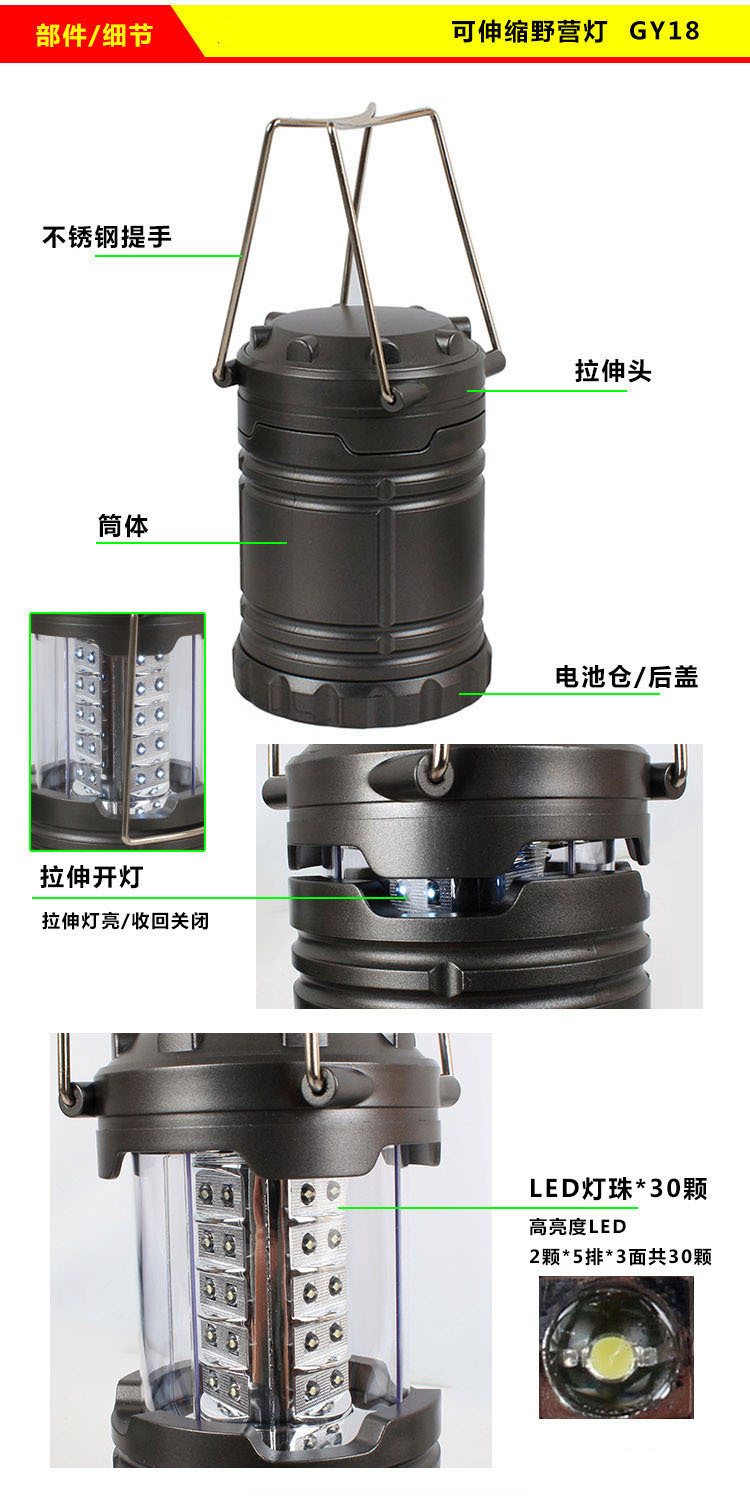 部件/细节

可伸缩野营灯 GY18

不锈钢提手

拉伸头

筒体

电池仓/后盖

拉伸开灯

拉伸灯亮/收回关闭

LED灯珠*30颗

高亮度LED

2颗*5排*3面共30颗