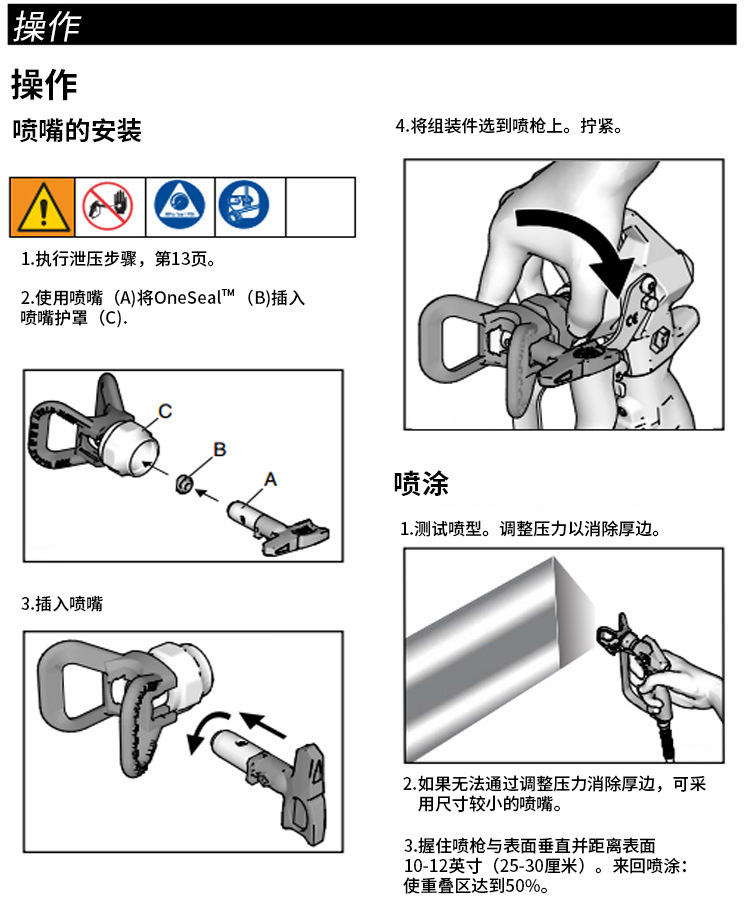 操作

操作

喷嘴的安装

1.执行泄压步骤，第13页。

2.使用喷嘴（A)将OneSeal™（B)插入喷嘴护罩（C).

C

B

A

3.插入喷嘴

4.将组装件选到喷枪上。拧紧。

喷涂

1.测试喷型。调整压力以消除厚边。

2.如果无法通过调整压力消除厚边，可采用尺寸较小的喷嘴。

3.握住喷枪与表面垂直并距离表面10-12英寸（25-30厘米）。来回喷涂：使重叠区达到50%。