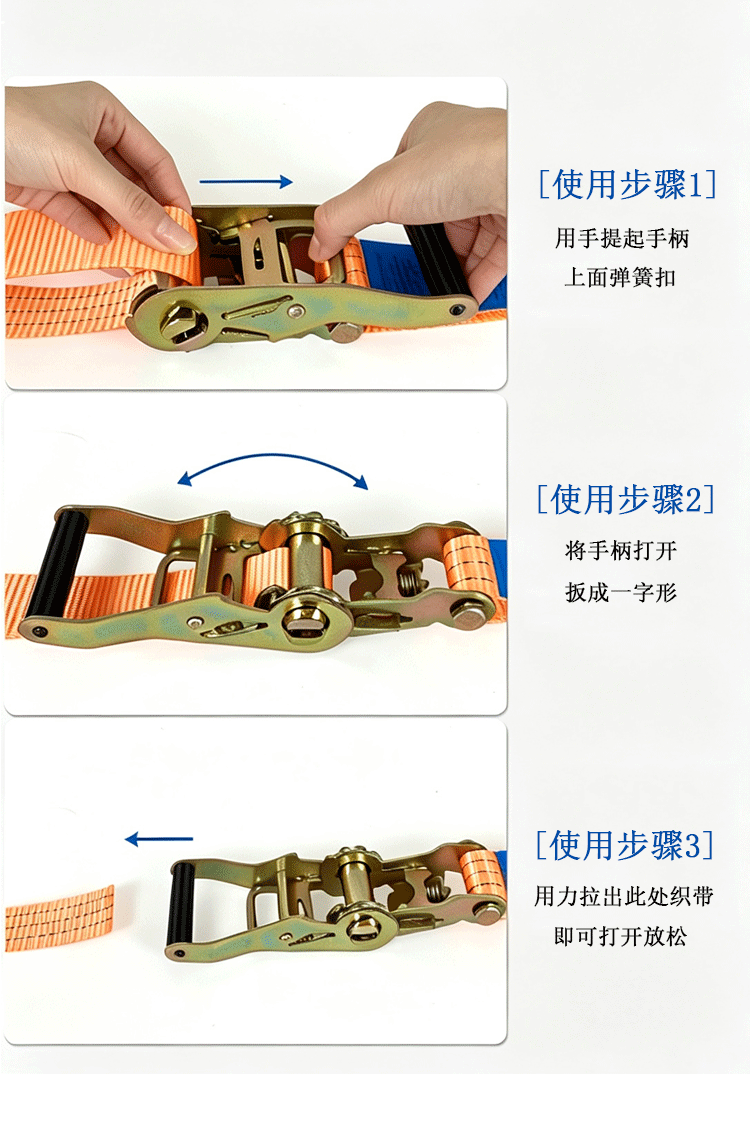 [使用步骤1]

用手提起手柄
上面弹簧扣

[使用步骤2]

将手柄打开
扳成一字形

[使用步骤3]

用力拉出此处织带
即可打开放松