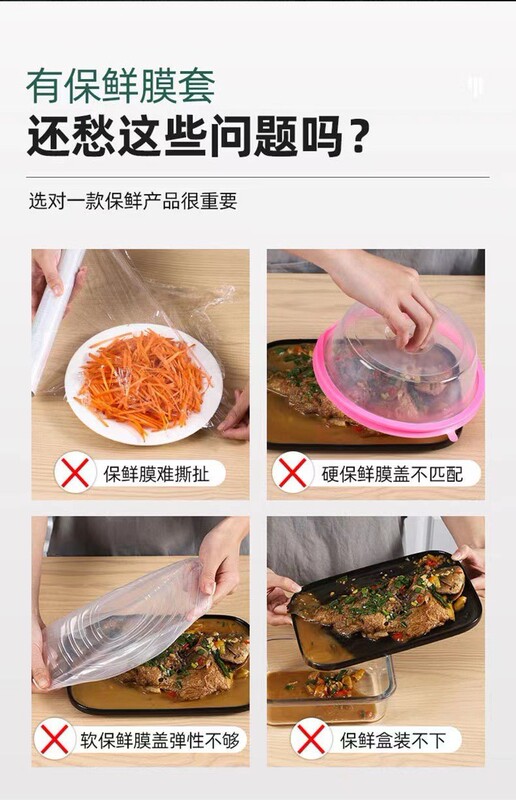 有保鲜膜套
还愁这些问题吗？

选对一款保鲜产品很重要

保鲜膜难撕扯

硬保鲜膜盖不匹配

软保鲜膜盖弹性不够

保鲜盒装不下