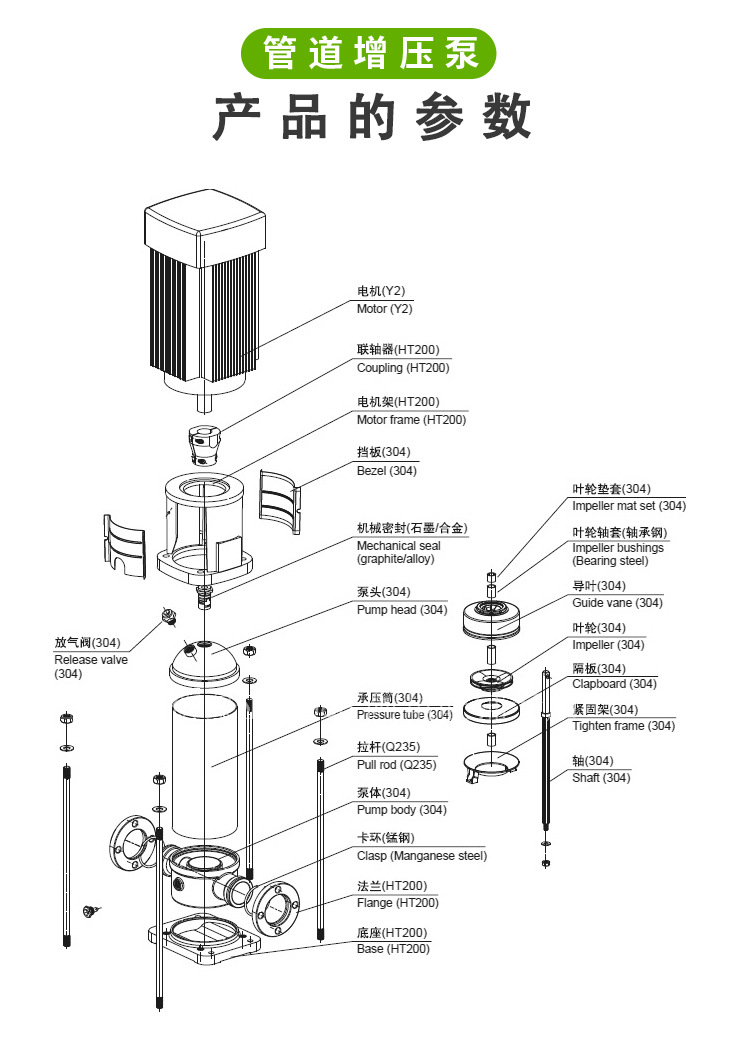 管道增压泵

产品的参数

电机(Y2)
Motor (Y2)

联轴器(HT200)
Coupling (HT200)

电机架(HT200)
Motor frame (HT200)

挡板(304)
Bezel (304)

机械密封(石墨/合金)
Mechanical seal (graphite/alloy)

泵头(304)
Pump head (304)

放气阀(304)
Release valve (304)

承压筒(304)
Pressure tube (304)

拉杆(Q235)
Pull rod (Q235)

泵体(304)
Pump body (304)

卡环(锰钢)
Clasp (Manganese steel)

法兰(HT200)
Flange (HT200)

底座(HT200)
Base (HT200)

叶轮垫套(304)
Impeller mat set (304)

叶轮轴套(轴承钢)
Impeller bushings (Bearing steel)

导叶(304)
Guide vane (304)

叶轮(304)
Impeller (304)

隔板(304)
Clapboard (304)

紧固架(304)
Tighten frame (304)

轴(304)
Shaft (304)