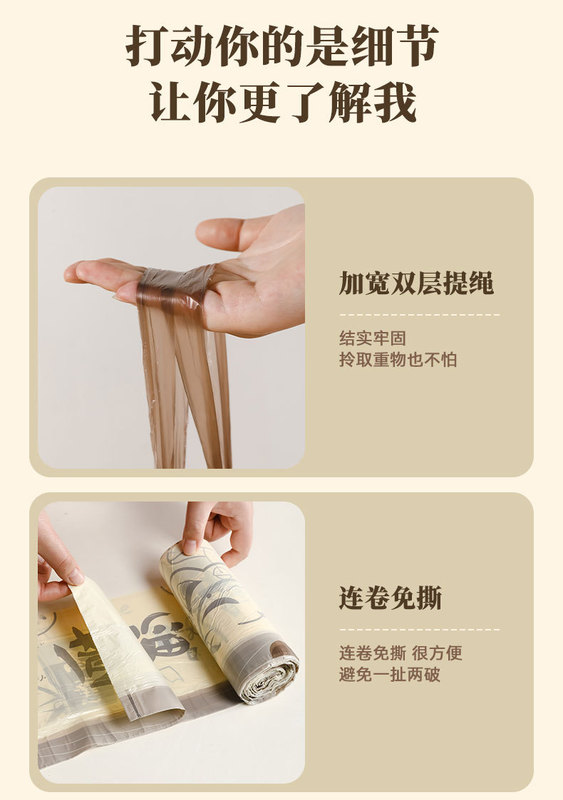 打动你的是细节
让你更了解我

加宽双层提绳

结实牢固
拎取重物也不怕

连卷免撕

连卷免撕 很方便
避免一扯两破