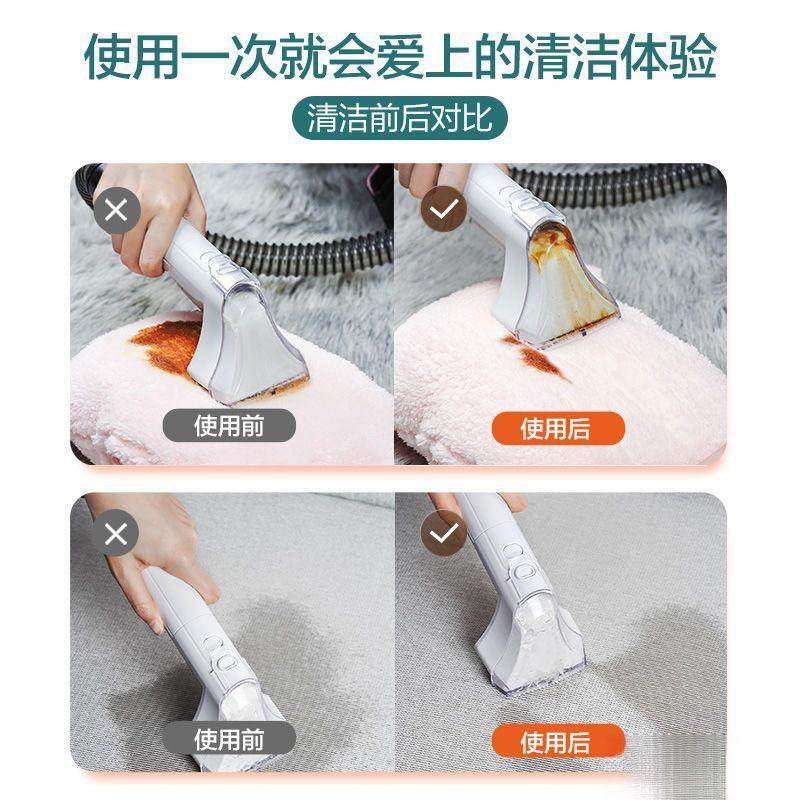 使用一次就会爱上的清洁体验

清洁前后对比

使用前

使用后

使用前

使用后