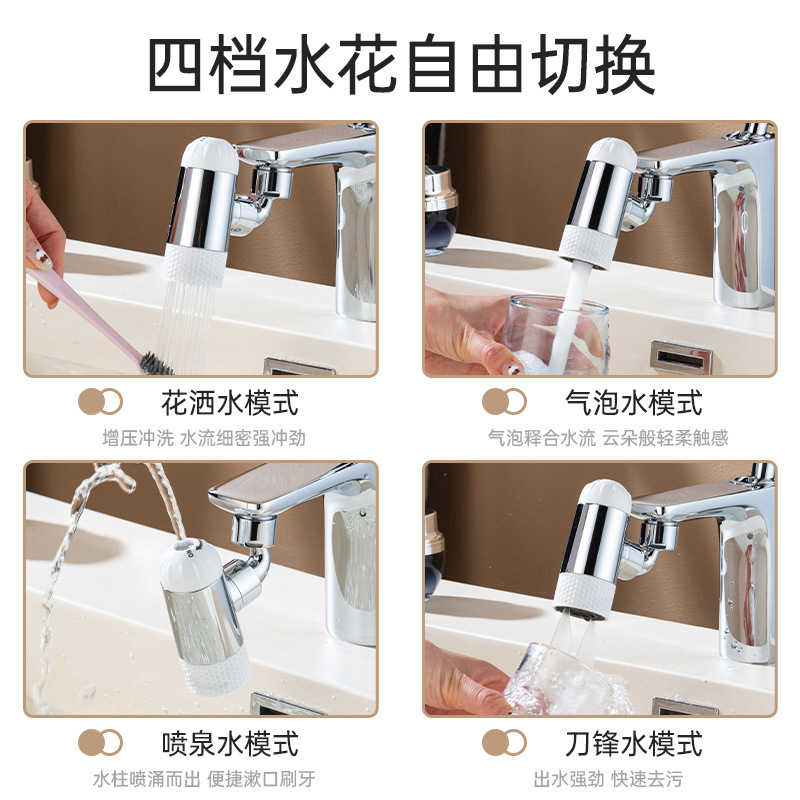 四档水花自由切换

花洒水模式
增压冲洗 水流细密强冲劲

气泡水模式
气泡释合水流 云朵般轻柔触感

喷泉水模式
水柱喷涌而出 便捷漱口刷牙

刀锋水模式
出水强劲 快速去污