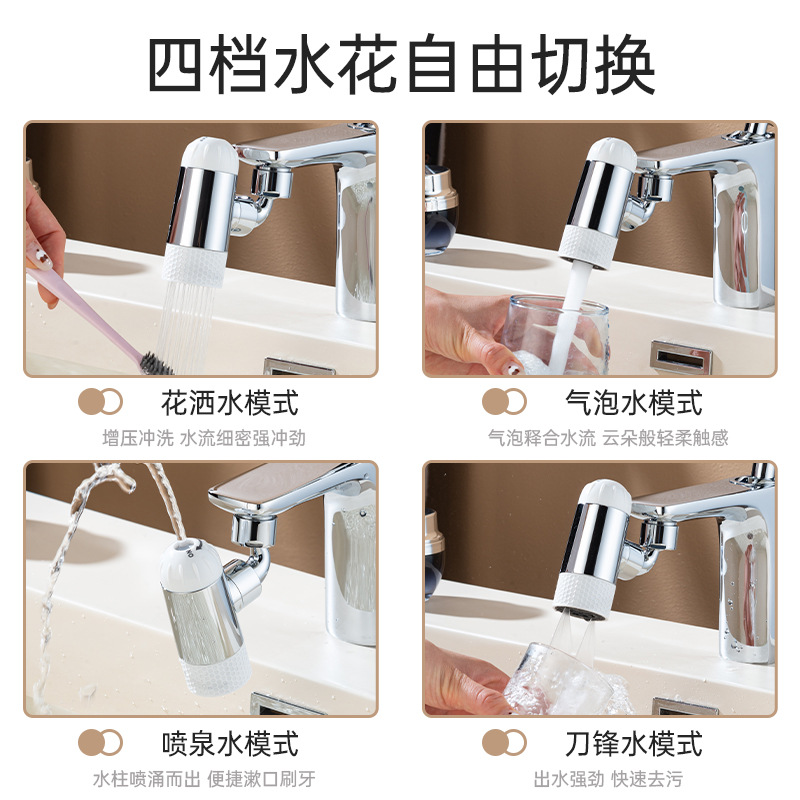 四档水花自由切换

花洒水模式
增压冲洗 水流细密强冲劲

气泡水模式
气泡释合水流 云朵般轻柔触感

喷泉水模式
水柱喷涌而出 便捷漱口刷牙

刀锋水模式
出水强劲 快速去污