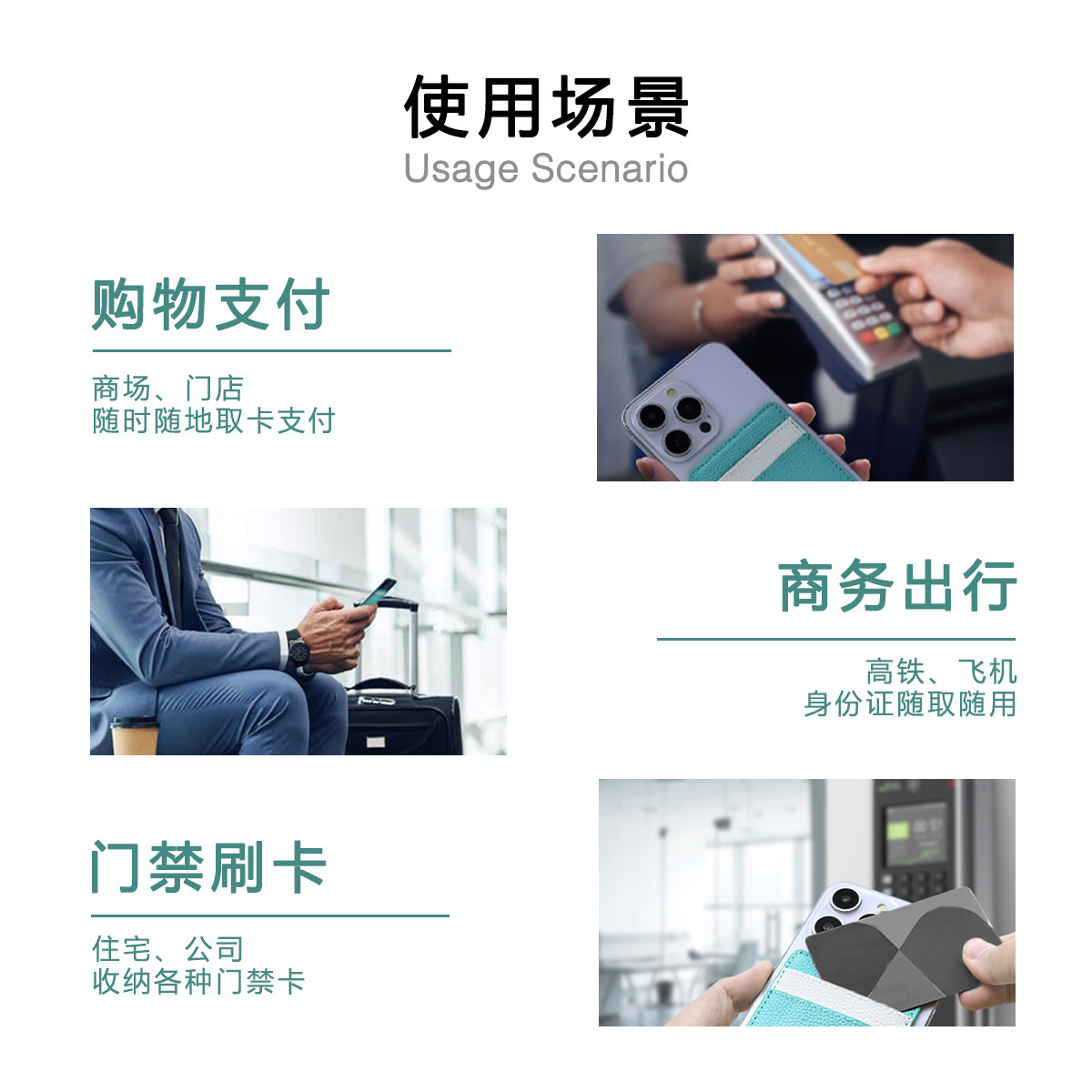 使用场景
Usage Scenario

购物支付

商场、门店
随时随地取卡支付

商务出行

高铁、飞机
身份证随取随用

门禁刷卡

住宅、公司
收纳各种门禁卡