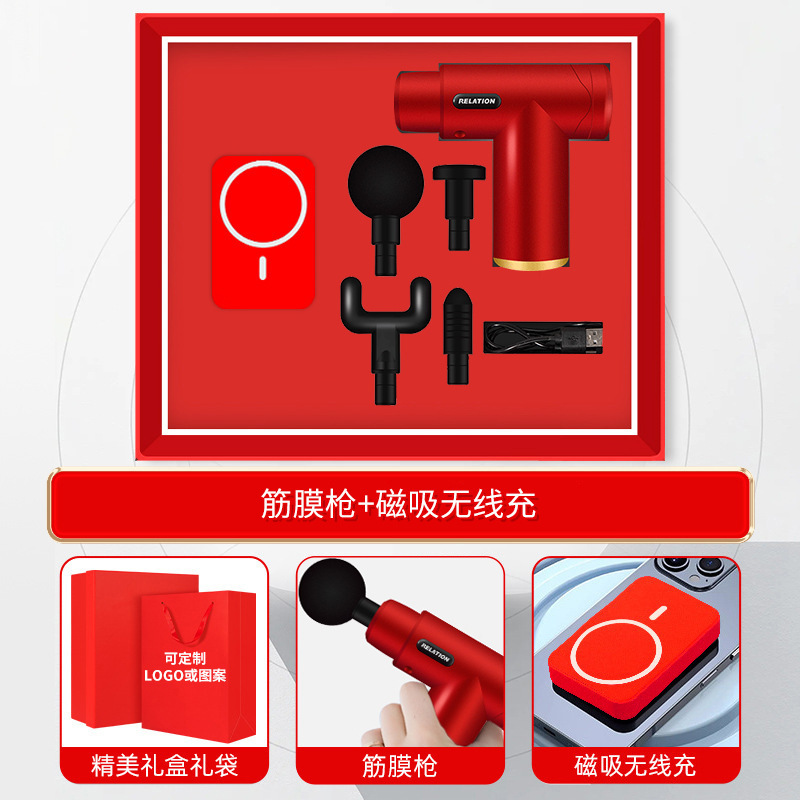 RELATION

筋膜枪+磁吸无线充

可定制
LOGO或图案

精美礼盒礼袋

RELATION

筋膜枪

磁吸无线充