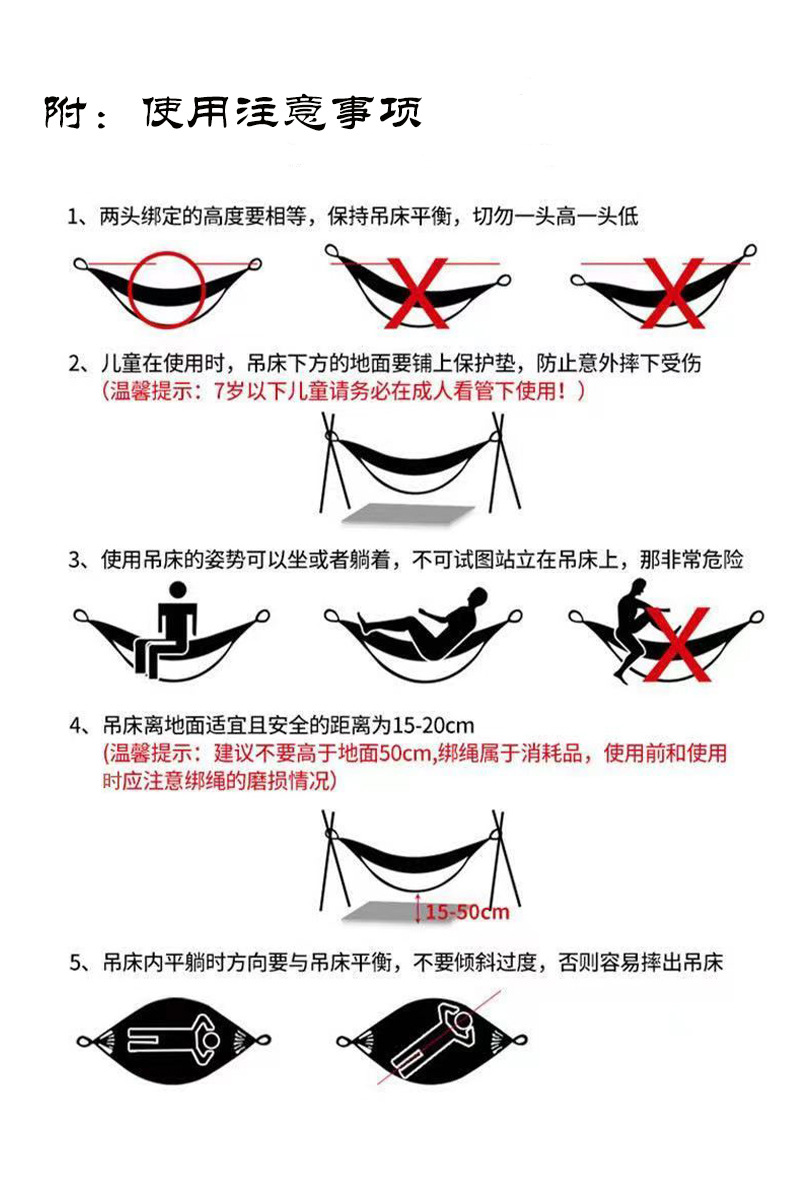 附：使用注意事项

1、两头绑定的高度要相等，保持吊床平衡，切勿一头高一头低

2、儿童在使用时，吊床下方的地面要铺上保护垫，防止意外摔下受伤
（温馨提示：7岁以下儿童请务必在成人看管下使用！）

3、使用吊床的姿势可以坐或者躺着，不可试图站立在吊床上，那非常危险

4、吊床离地面适宜且安全的距离为15-20cm
（温馨提示：建议不要高于地面50cm,绑绳属于消耗品，使用前和使用时应注意绑绳的磨损情况）

15-50cm

5、吊床内平躺时方向要与吊床平衡，不要倾斜过度，否则容易摔出吊床