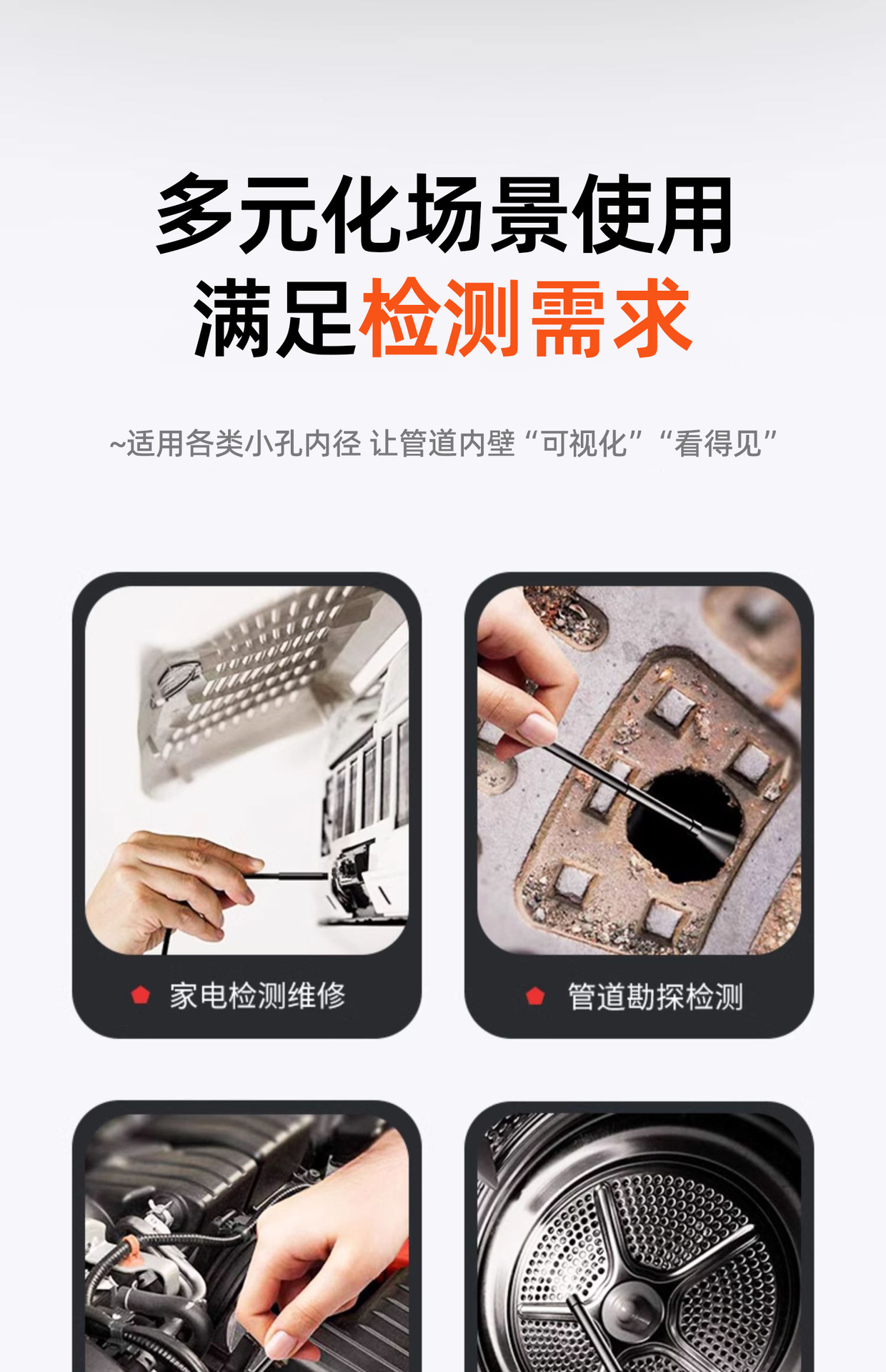 多元化场景使用
满足检测需求

~适用各类小孔内径 让管道内壁“可视化”“看得见”

家电检测维修

管道勘探检测