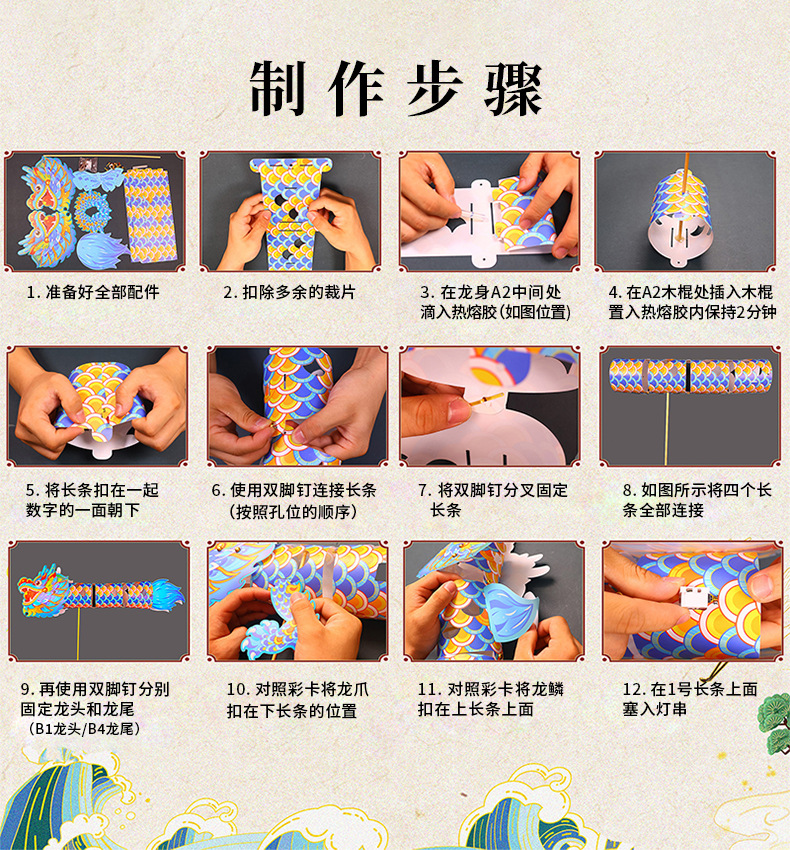 制作步骤

1. 准备好全部配件

2. 扣除多余的裁片

3. 在龙身A2中间处滴入热熔胶(如图位置)

4. 在A2木棍处插入木棍置入热熔胶内保持2分钟

5. 将长条扣在一起数字的一面朝下

6. 使用双脚钉连接长条(按照孔位的顺序)

7. 将双脚钉分叉固定长条

8. 如图所示将四个长条全部连接

9. 再使用双脚钉分别固定龙头和龙尾(B1龙头/B4龙尾)

10. 对照彩卡将龙爪扣在下长条的位置

11. 对照彩卡将龙鳞扣在上长条上面

12. 在1号长条上面塞入灯串