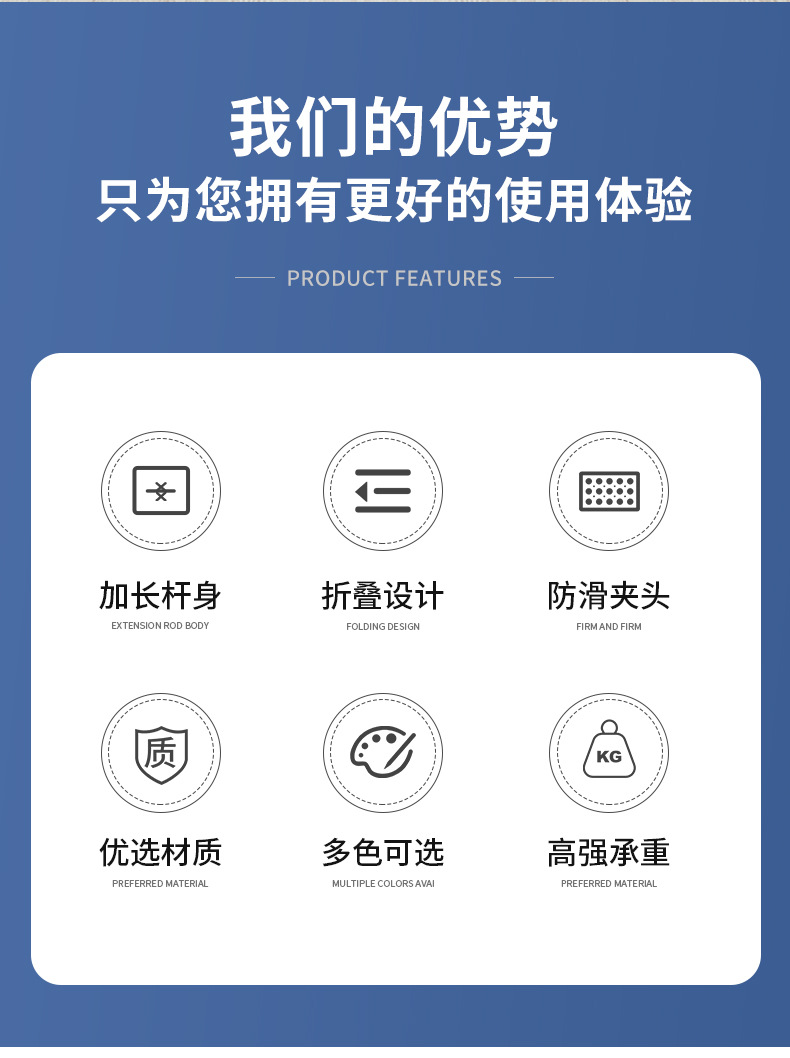 我们的优势
只为您拥有更好的使用体验

PRODUCT FEATURES

加长杆身
EXTENSION ROD BODY

折叠设计
FOLDING DESIGN

防滑夹头
FIRM AND FIRM

质
优选材质
PREFERRED MATERIAL

多色可选
MULTIPLE COLORS AVAI

KG
高强承重
PREFERRED MATERIAL