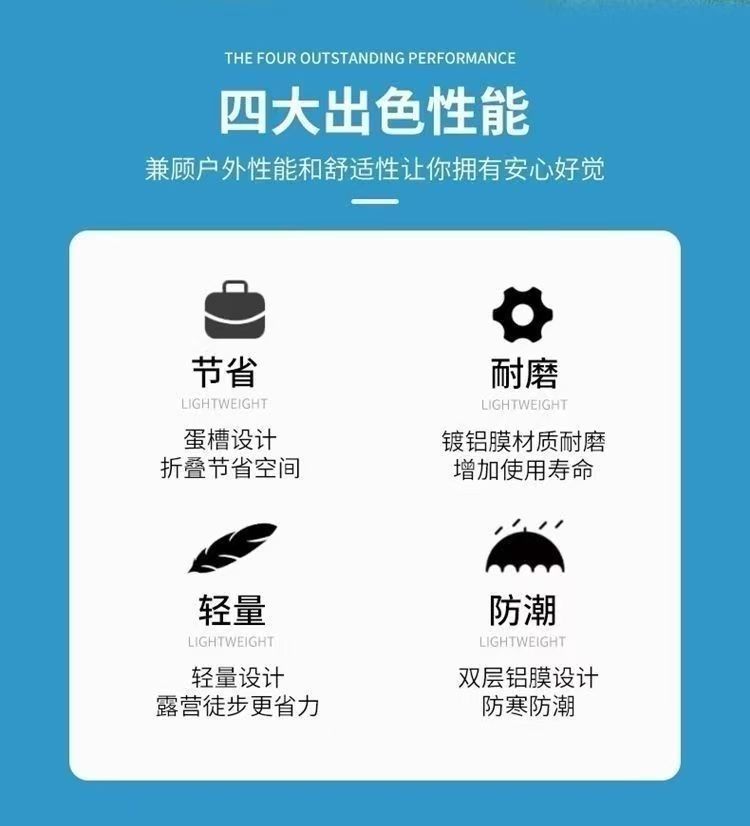 THE FOUR OUTSTANDING PERFORMANCE

四大出色性能

兼顾户外性能和舒适性让你拥有安心好觉

节省
LIGHTWEIGHT
蛋槽设计
折叠节省空间

耐磨
LIGHTWEIGHT
镀铝膜材质耐磨
增加使用寿命

轻量
LIGHTWEIGHT
轻量设计
露营徒步更省力

防潮
LIGHTWEIGHT
双层铝膜设计
防寒防潮