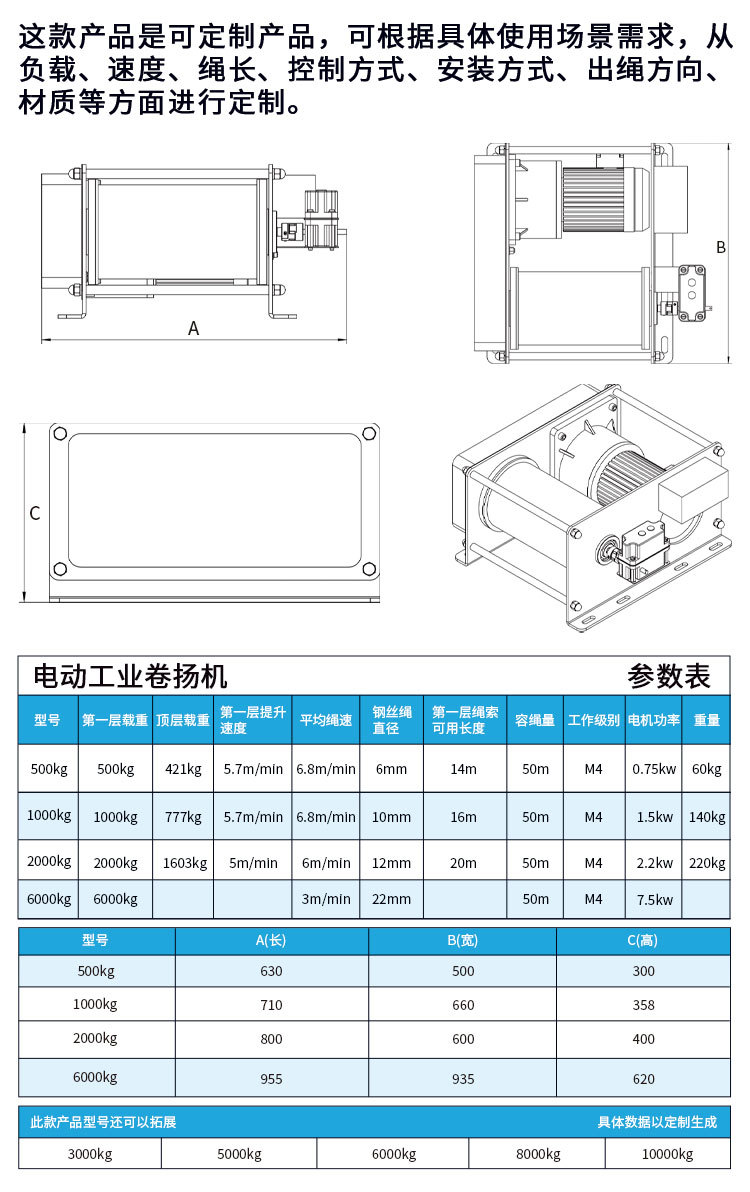 这款产品是可定制产品，可根据具体使用场景需求，从负载、速度、绳长、控制方式、安装方式、出绳方向、材质等方面进行定制。

A

B

C

电动工业卷扬机 参数表

| 型号 | 第一层载重 | 顶层载重 | 第一层提升速度 | 平均绳速 | 钢丝绳直径 | 第一层绳索可用长度 | 容绳量 | 工作级别 | 电机功率 | 重量 |
|---|---|---|---|---|---|---|---|---|---|---|
| 500kg | 500kg | 421kg | 5.7m/min | 6.8m/min | 6mm | 14m | 50m | M4 | 0.75kw | 60kg |
| 1000kg | 1000kg | 777kg | 5.7m/min | 6.8m/min | 10mm | 16m | 50m | M4 | 1.5kw | 140kg |
| 2000kg | 2000kg | 1603kg | 5m/min | 6m/min | 12mm | 20m | 50m | M4 | 2.2kw | 220kg |
| 6000kg | 6000kg | | | 3m/min | 22mm | | 50m | M4 | 7.5kw | |

| 型号 | A(长) | B(宽) | C(高) |
|---|---|---|---|
| 500kg | 630 | 500 | 300 |
| 1000kg | 710 | 660 | 358 |
| 2000kg | 800 | 600 | 400 |
| 6000kg | 955 | 935 | 620 |

此款产品型号还可以拓展 具体数据以定制生成

| 3000kg | 5000kg | 6000kg | 8000kg | 10000kg |
|---|---|---|---|---|