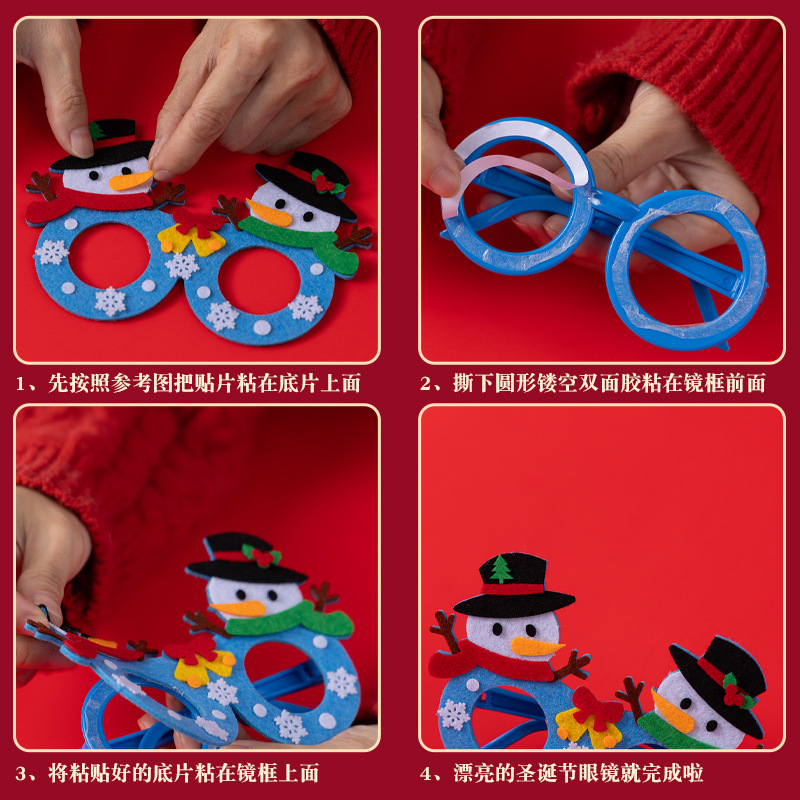 1、先按照参考图把贴片粘在底片上面

2、撕下圆形镂空双面胶粘在镜框前面

3、将粘贴好的底片粘在镜框上面

4、漂亮的圣诞节眼镜就完成啦