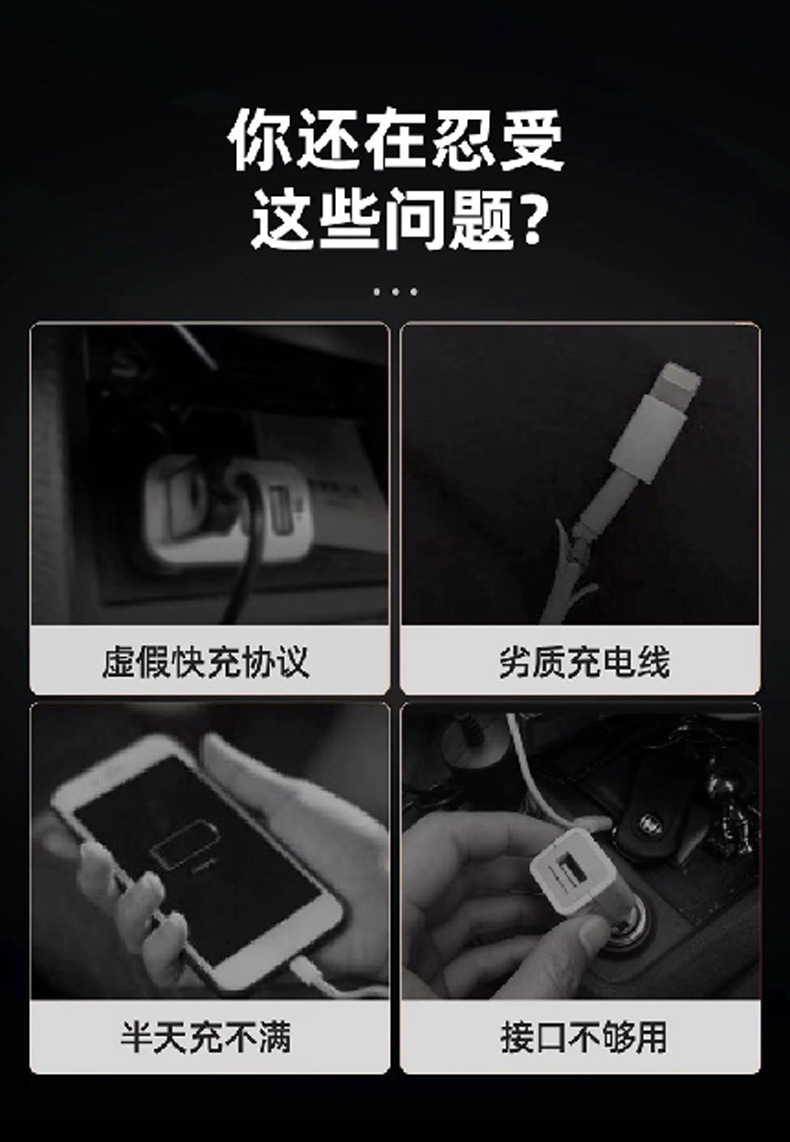 你还在忍受
这些问题？

虚假快充协议

劣质充电线

半天充不满

接口不够用