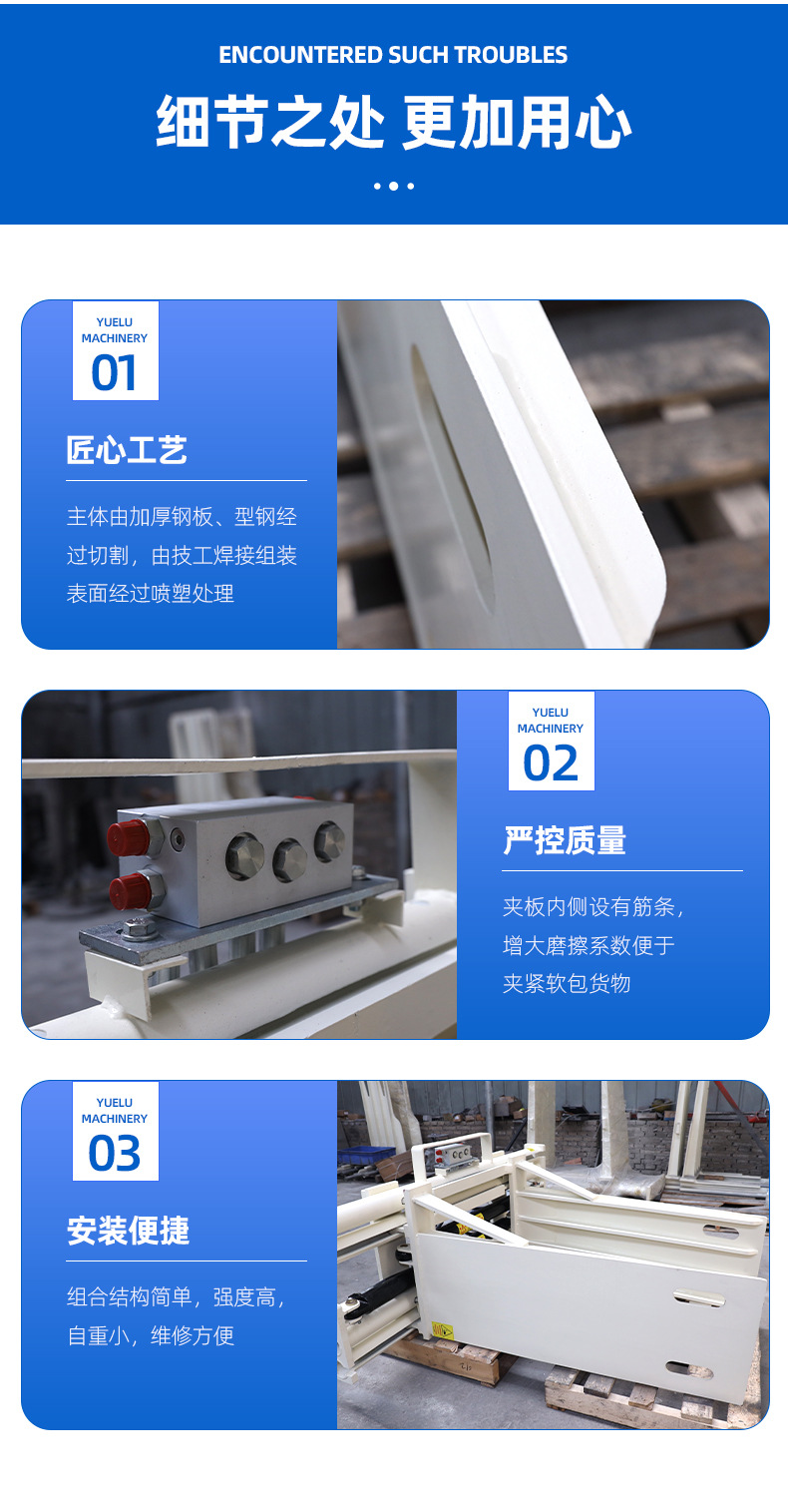 ENCOUNTERED SUCH TROUBLES

细节之处 更加用心

YUELU MACHINERY

01

匠心工艺

主体由加厚钢板、型钢经过切割，由技工焊接组装表面经过喷塑处理

YUELU MACHINERY

02

严控质量

夹板内侧设有筋条，增大磨擦系数便于夹紧软包货物

YUELU MACHINERY

03

安装便捷

组合结构简单，强度高，自重小，维修方便