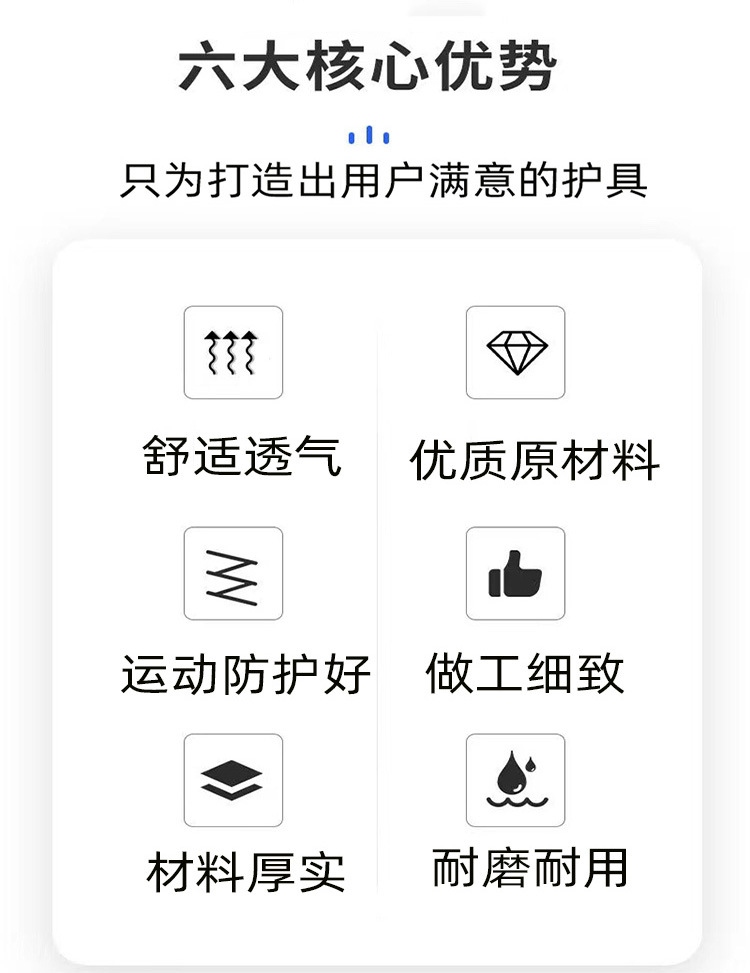 六大核心优势

只为打造出用户满意的护具

舒适透气

运动防护好

材料厚实

优质原材料

做工细致

耐磨耐用